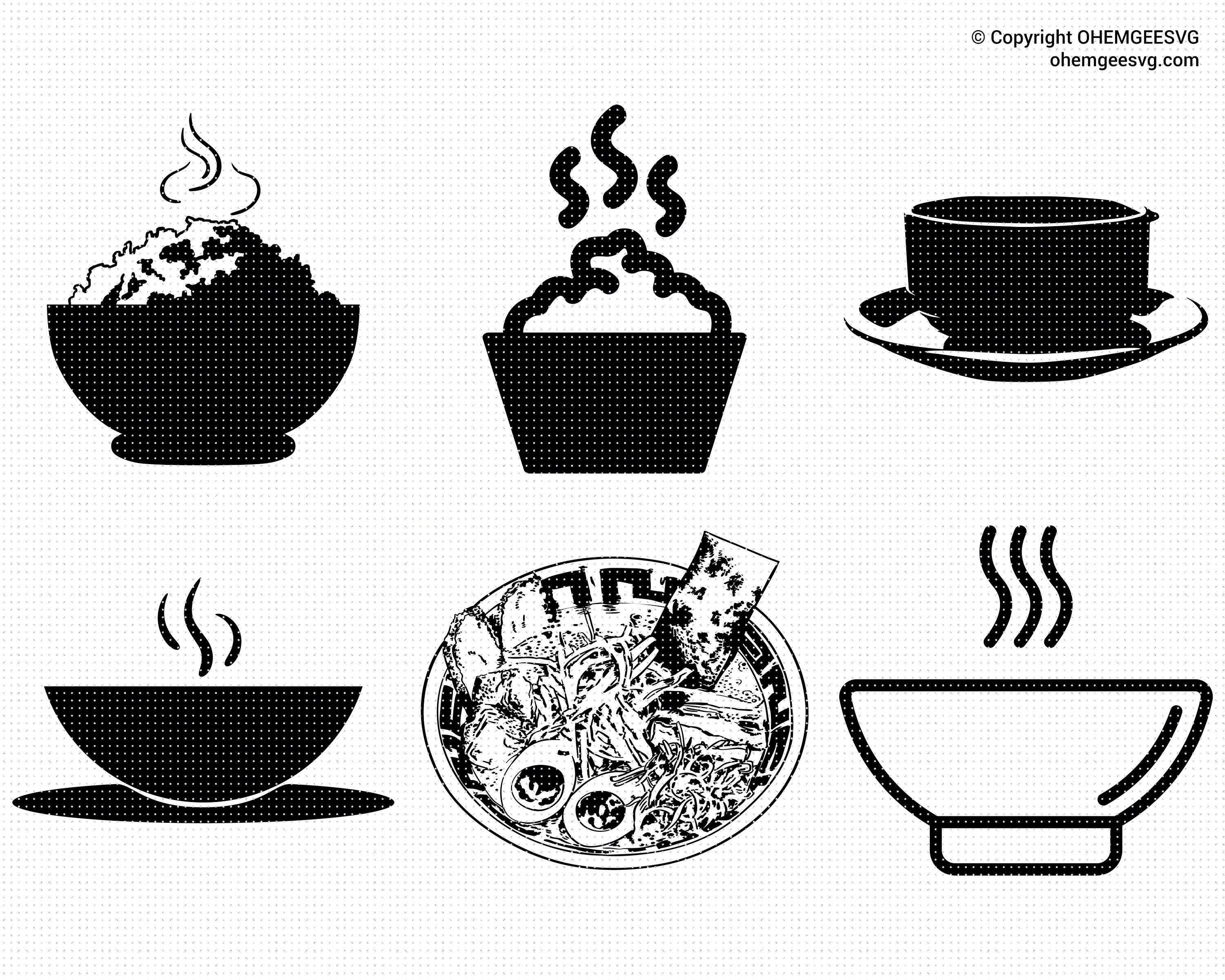 © Copyright OHEMGEESVG
ohemgeesvg.com