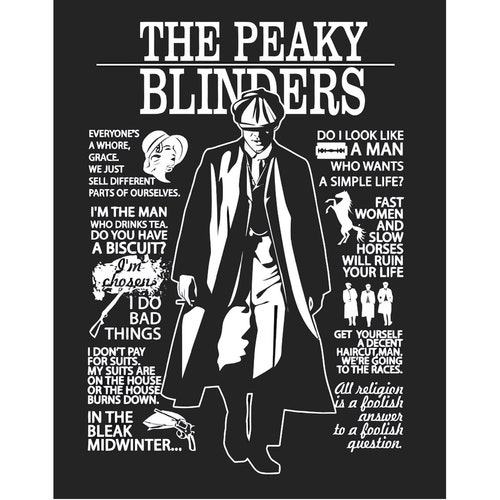 THE PEAKY BLINDERS

EVERYONE'S A WHORE, GRACE. WE JUST SELL DIFFERENT PARTS OF OURSELVES.

I'M THE MAN WHO DRINKS TEA. DO YOU HAVE A BISCUIT?

I'm chosen

I DO BAD THINGS

I DON'T PAY FOR SUITS. MY SUITS ARE ON THE HOUSE OR THE HOUSE BURNS DOWN.

IN THE BLEAK MIDWINTER...

DO I LOOK LIKE A MAN WHO WANTS A SIMPLE LIFE?

FAST WOMEN AND SLOW HORSES WILL RUIN YOUR LIFE

GET YOURSELF A DECENT HAIRCUT,MAN. WE'RE GOING TO THE RACES.

All religion is a foolish answer to a foolish question.