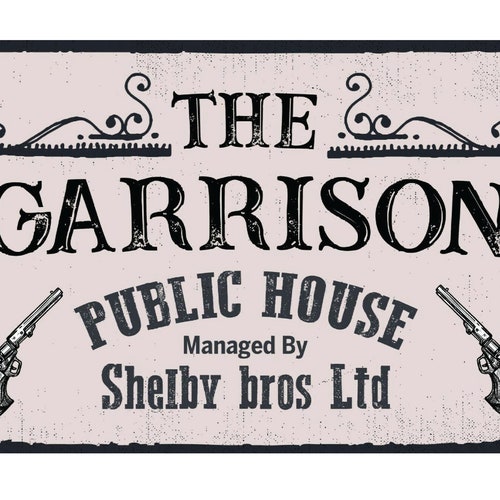 THE
GARRISON
PUBLIC HOUSE
Managed By
Shelby bros Ltd