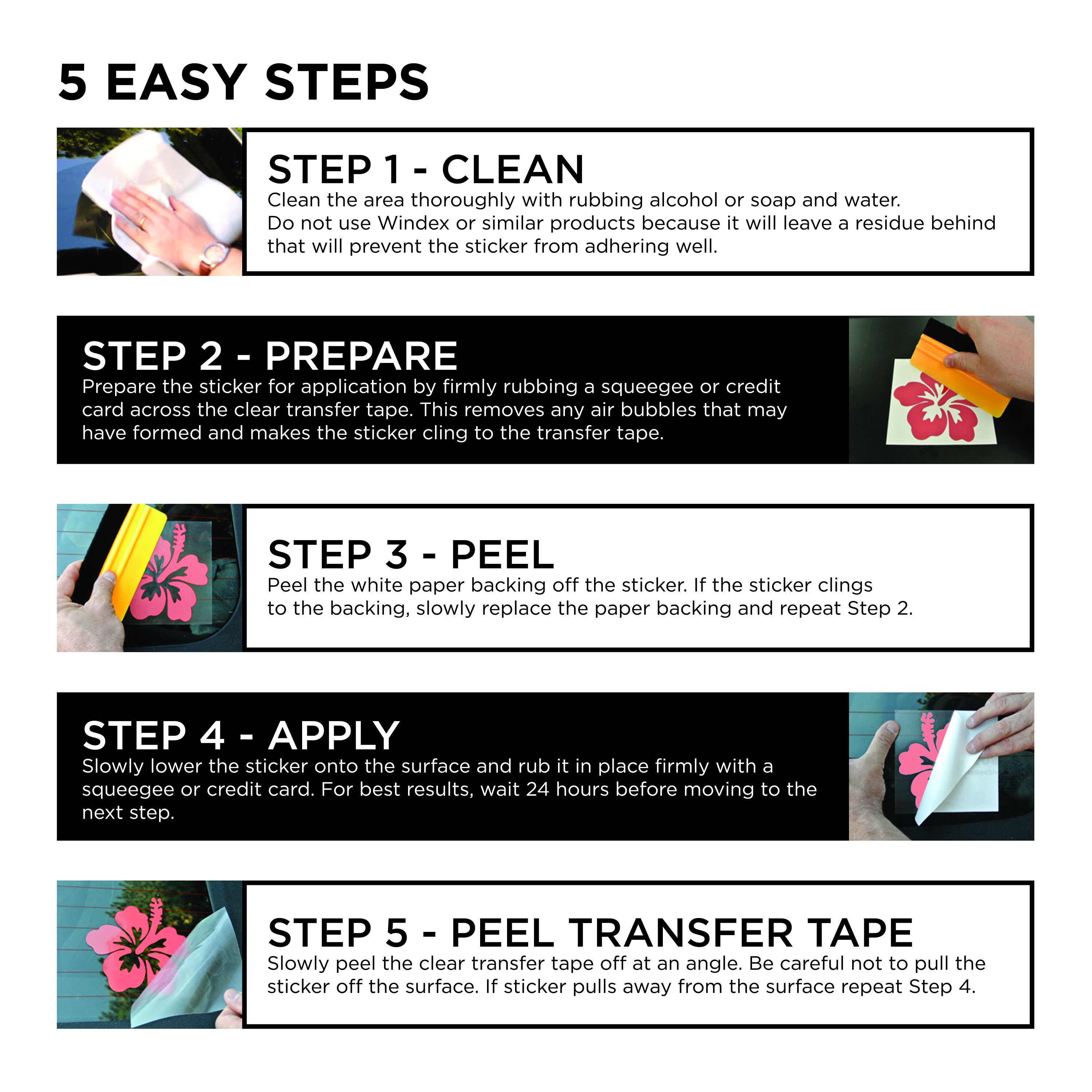 5 EASY STEPS

STEP 1 - CLEAN
Clean the area thoroughly with rubbing alcohol or soap and water. Do not use Windex or similar products because it will leave a residue behind that will prevent the sticker from adhering well.

STEP 2 - PREPARE
Prepare the sticker for application by firmly rubbing a squeegee or credit card across the clear transfer tape. This removes any air bubbles that may have formed and makes the sticker cling to the transfer tape.

STEP 3 - PEEL
Peel the white paper backing off the sticker. If the sticker clings to the backing, slowly replace the paper backing and repeat Step 2.

STEP 4 - APPLY
Slowly lower the sticker onto the surface and rub it in place firmly with a squeegee or credit card. For best results, wait 24 hours before moving to the next step.

STEP 5 - PEEL TRANSFER TAPE
Slowly peel the clear transfer tape off at an angle. Be careful not to pull the sticker off the surface. If sticker pulls away from the surface repeat Step 4.