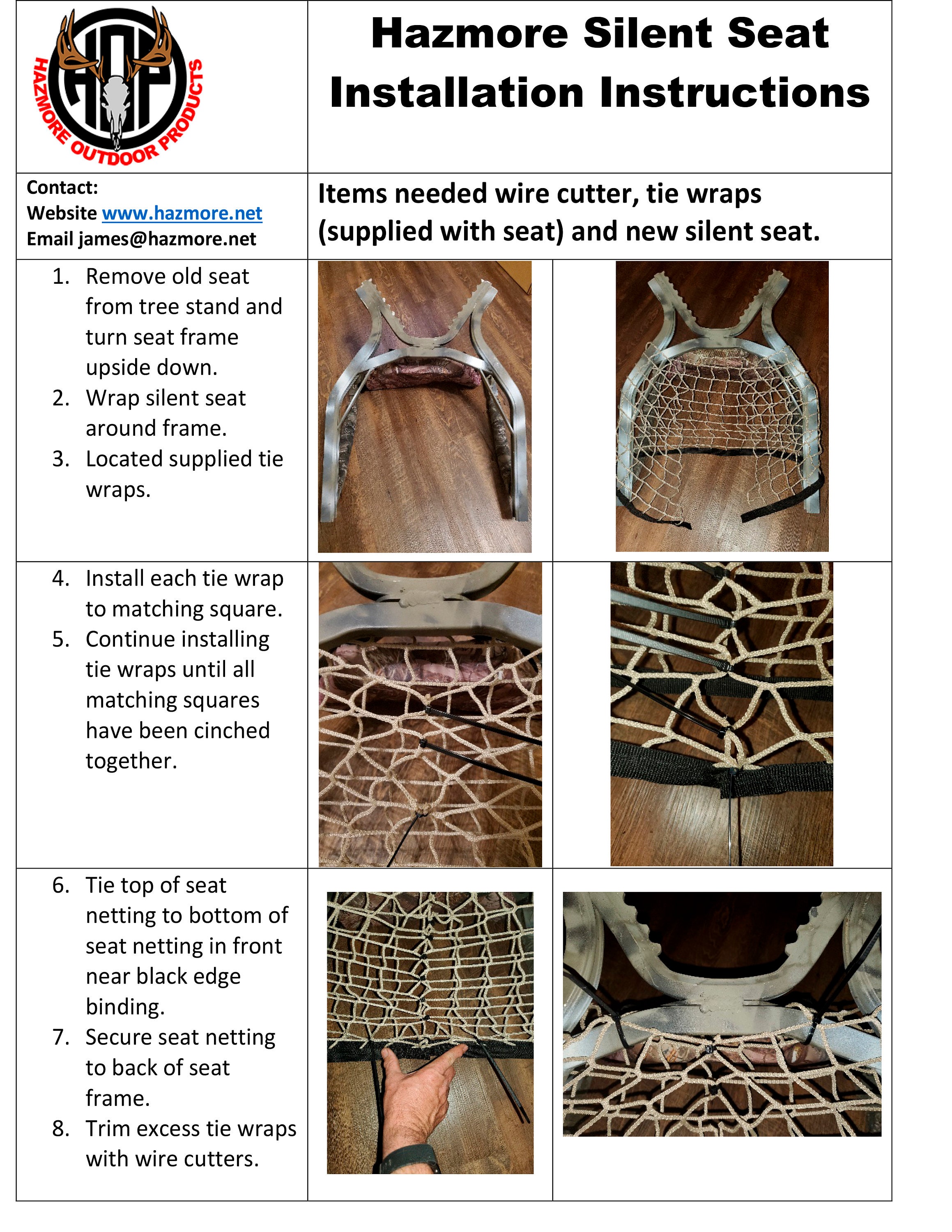 HOP
HAZMORE OUTDOOR PRODUCTS

Hazmore Silent Seat Installation Instructions

Contact:
Website www.hazmore.net
Email james@hazmore.net

Items needed wire cutter, tie wraps (supplied with seat) and new silent seat.

1. Remove old seat from tree stand and turn seat frame upside down.
2. Wrap silent seat around frame.
3. Located supplied tie wraps.

4. Install each tie wrap to matching square.
5. Continue installing tie wraps until all matching squares have been cinched together.

6. Tie top of seat netting to bottom of seat netting in front near black edge binding.
7. Secure seat netting to back of seat frame.
8. Trim excess tie wraps with wire cutters.