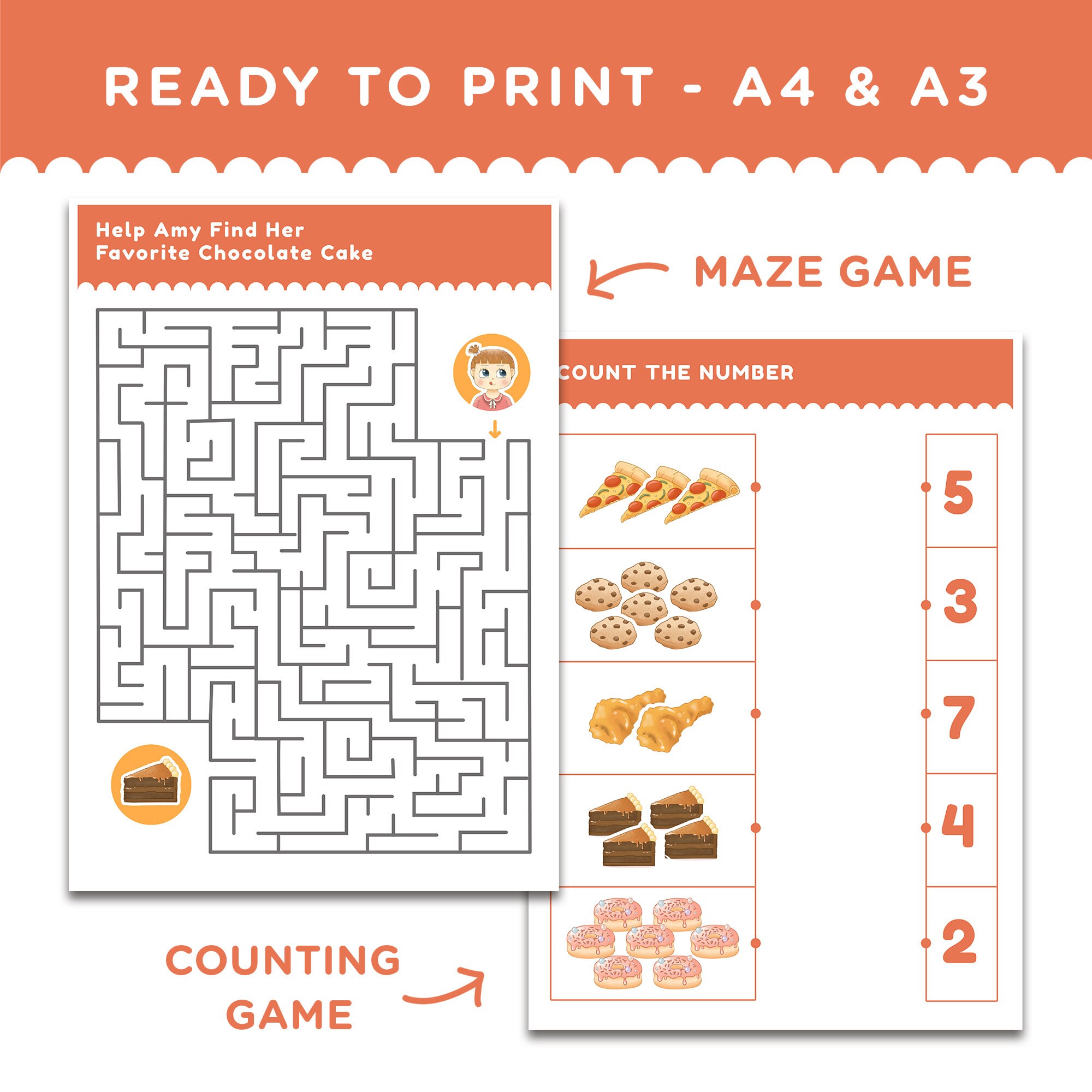 READY TO PRINT - A4 & A3

Help Amy Find Her Favorite Chocolate Cake

MAZE GAME

COUNT THE NUMBER

5

3

7

4

2

COUNTING GAME