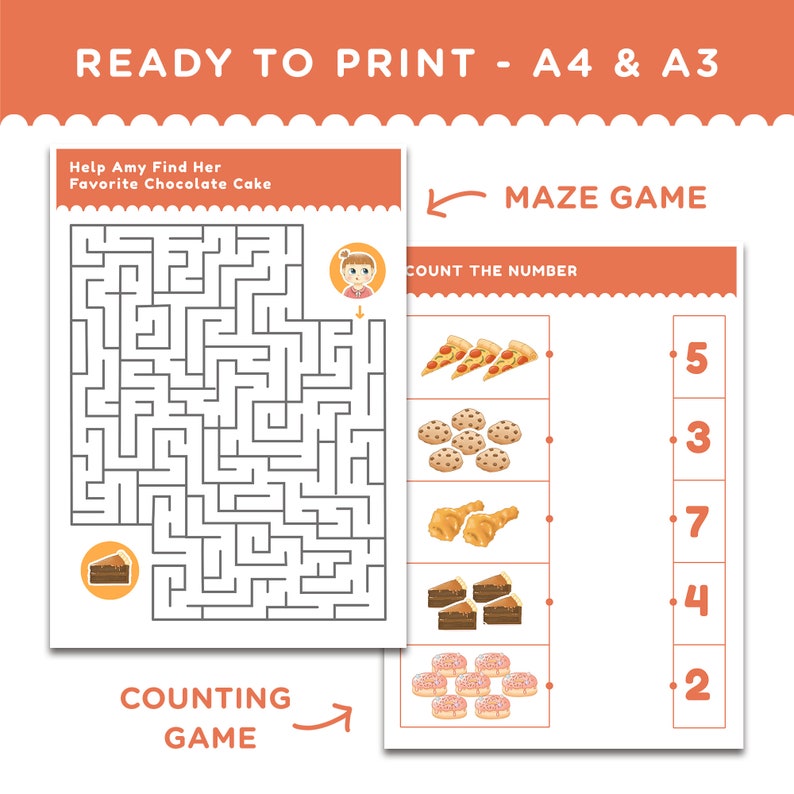 READY TO PRINT - A4 & A3

Help Amy Find Her
Favorite Chocolate Cake

MAZE GAME

COUNT THE NUMBER

5
3
7
4
2

COUNTING GAME