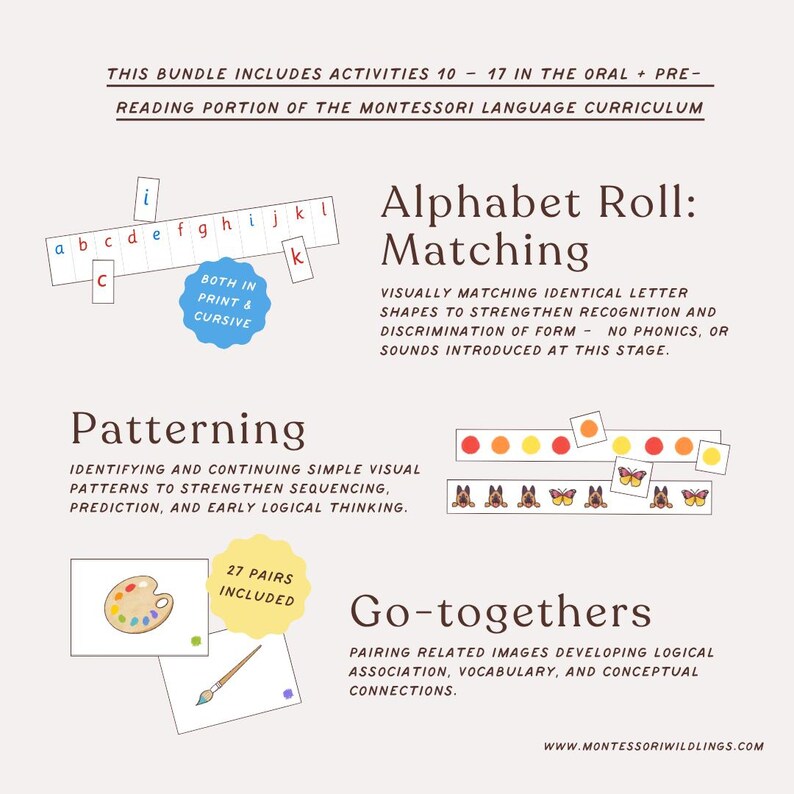 THIS BUNDLE INCLUDES ACTIVITIES 10 – 17 IN THE ORAL + PRE-READING PORTION OF THE MONTESSORI LANGUAGE CURRICULUM

i
a b c d e f g h i j k l
c
k

BOTH IN PRINT & CURSIVE

Alphabet Roll: Matching

VISUALLY MATCHING IDENTICAL LETTER SHAPES TO STRENGTHEN RECOGNITION AND DISCRIMINATION OF FORM – NO PHONICS, OR SOUNDS INTRODUCED AT THIS STAGE.

Patterning

IDENTIFYING AND CONTINUING SIMPLE VISUAL PATTERNS TO STRENGTHEN SEQUENCING, PREDICTION, AND EARLY LOGICAL THINKING.

27 PAIRS INCLUDED

Go-togethers

PAIRING RELATED IMAGES DEVELOPING LOGICAL ASSOCIATION, VOCABULARY, AND CONCEPTUAL CONNECTIONS.

WWW.MONTESSORIWILDLINGS.COM