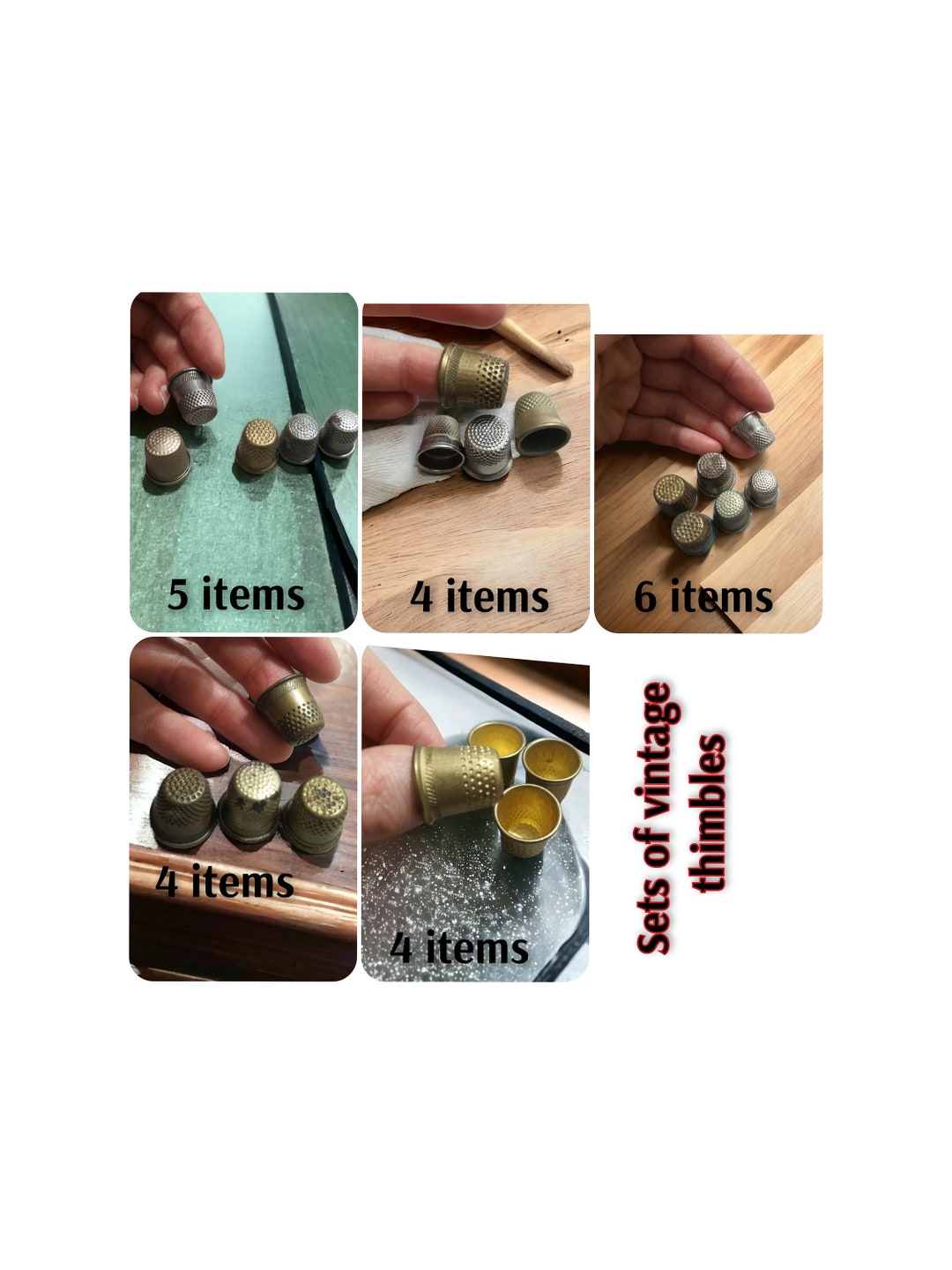 5 items

4 items

6 items

4 items

4 items

Sets of vintage thimbles