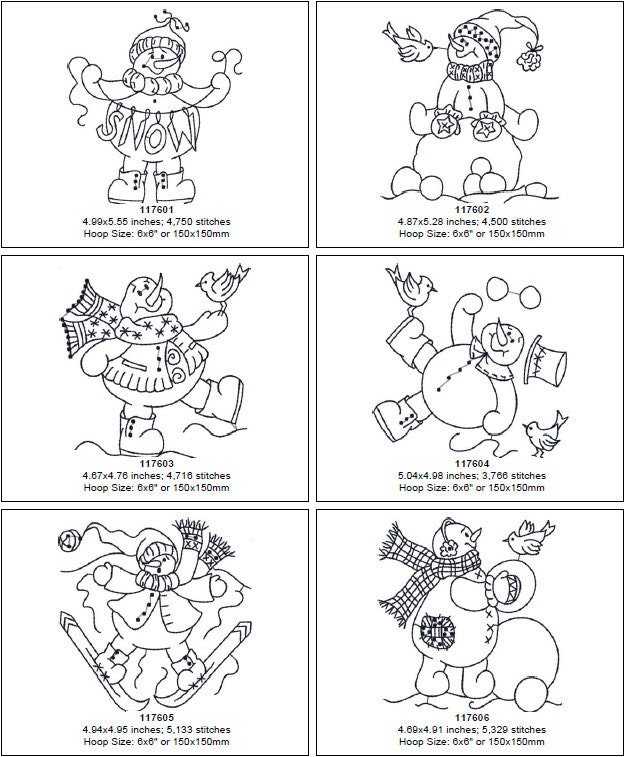 SNOW

117601
4.99x5.55 inches; 4,750 stitches
Hoop Size: 6x6" or 150x150mm

117602
4.87x5.28 inches; 4,500 stitches
Hoop Size: 6x6" or 150x150mm

117603
4.67x4.76 inches; 4,716 stitches
Hoop Size: 6x6" or 150x150mm

117604
5.04x4.98 inches; 3,766 stitches
Hoop Size: 6x6" or 150x150mm

117605
4.94x4.95 inches; 5,133 stitches
Hoop Size: 6x6" or 150x150mm

117606
4.69x4.91 inches; 5,329 stitches
Hoop Size: 6x6" or 150x150mm