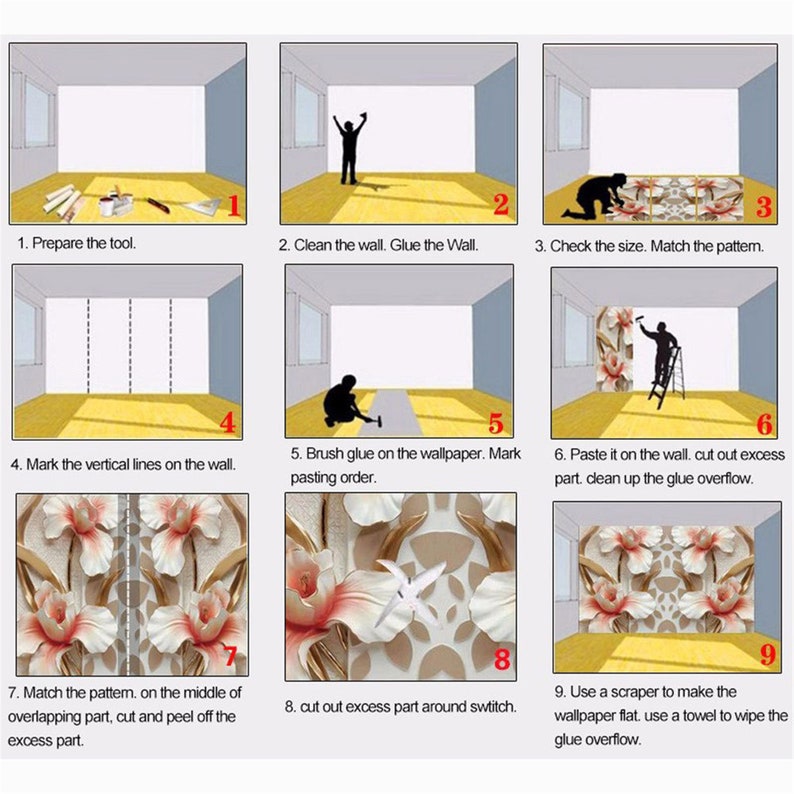 1

1. Prepare the tool.

2

2. Clean the wall. Glue the Wall.

3

3. Check the size. Match the pattern.

4

4. Mark the vertical lines on the wall.

5

5. Brush glue on the wallpaper. Mark pasting order.

6

6. Paste it on the wall. cut out excess part. clean up the glue overflow.

7

7. Match the pattern. on the middle of overlapping part, cut and peel off the excess part.

8

8. cut out excess part around swtitch.

9

9. Use a scraper to make the wallpaper flat. use a towel to wipe the glue overflow.