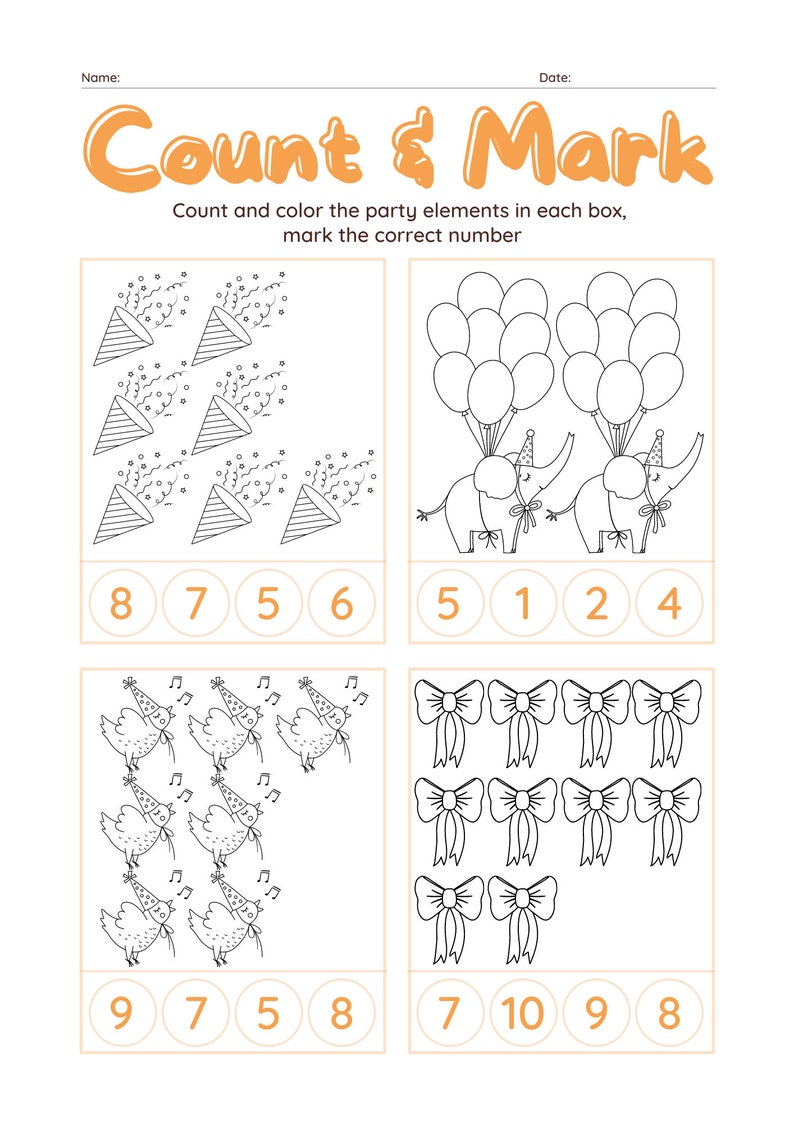 Name: Date:

Count & Mark

Count and color the party elements in each box, mark the correct number

8 7 5 6

5 1 2 4

9 7 5 8

7 10 9 8