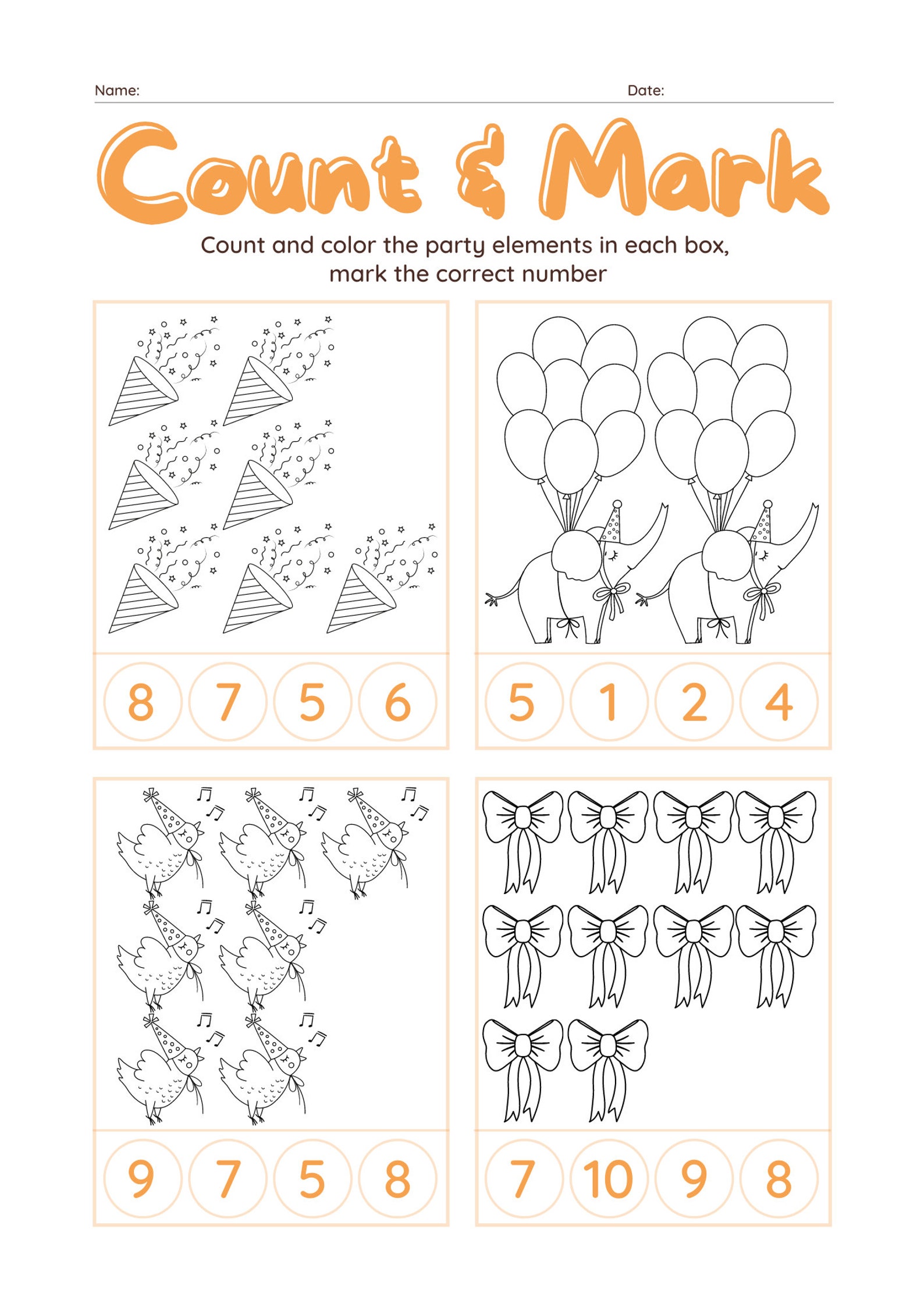 Name:

Date:

Count & Mark

Count and color the party elements in each box, mark the correct number

8 7 5 6

5 1 2 4

9 7 5 8

7 10 9 8