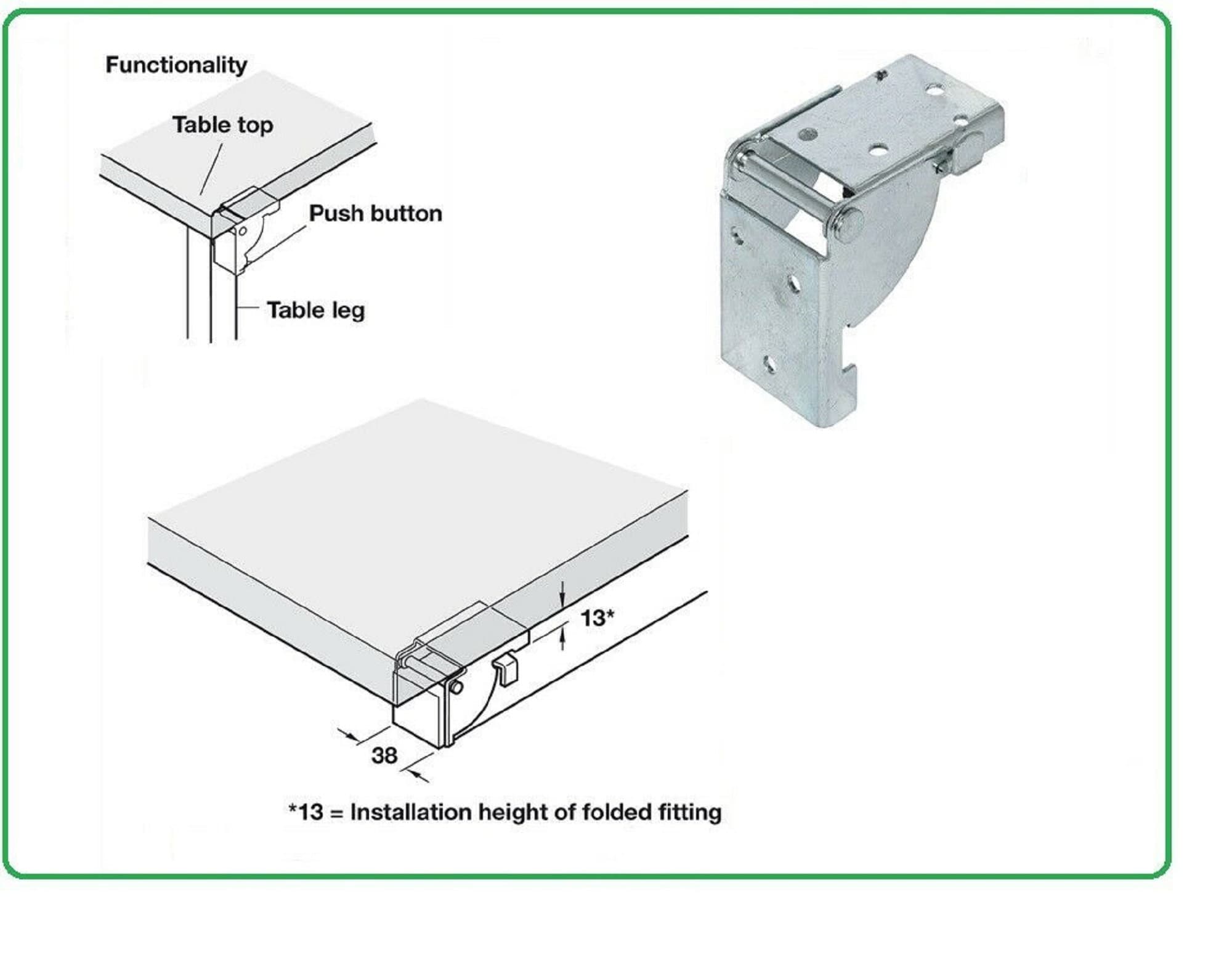 Functionality

Table top

Push button

Table leg

13*

38

*13 = Installation height of folded fitting