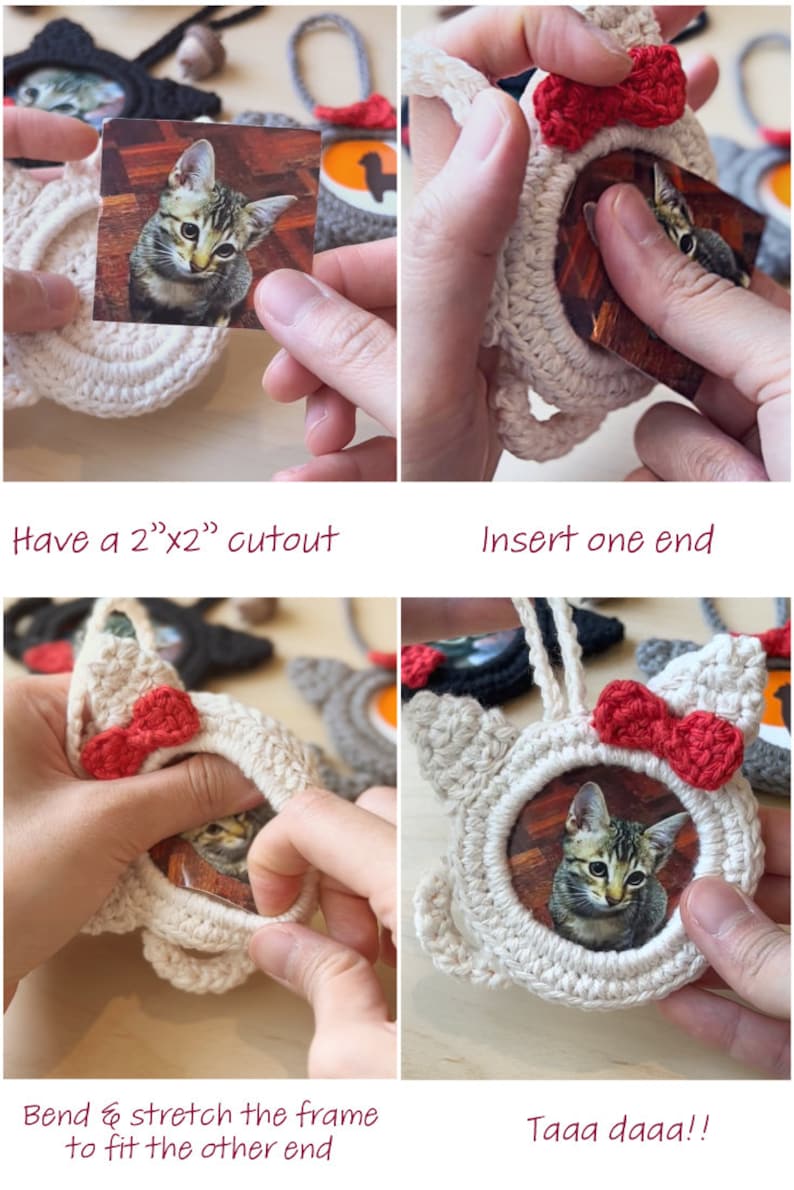 Have a 2"x2" cutout

Insert one end

Bend & stretch the frame to fit the other end

Taaa daaa!!