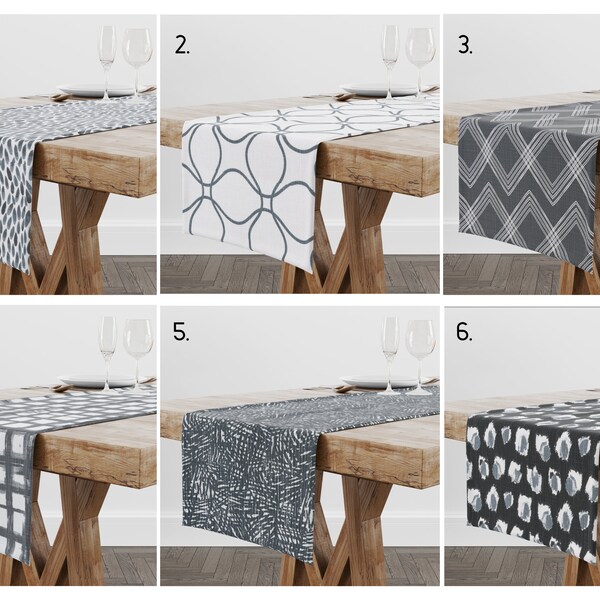 2.

3.

5.

6.