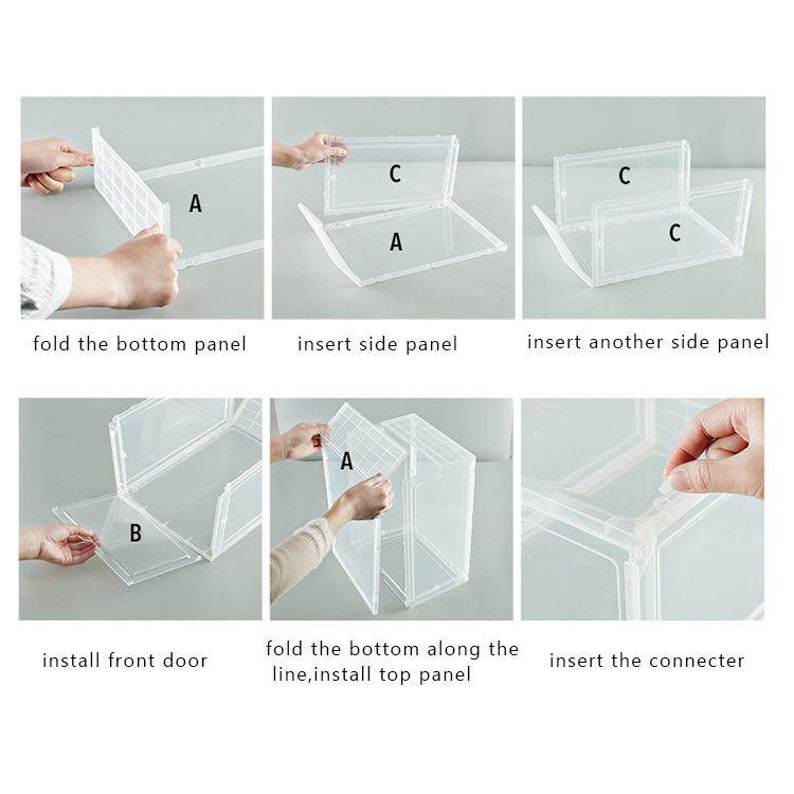 A

fold the bottom panel

C

A

insert side panel

C

C

insert another side panel

B

install front door

A

fold the bottom along the line,install top panel

insert the connecter