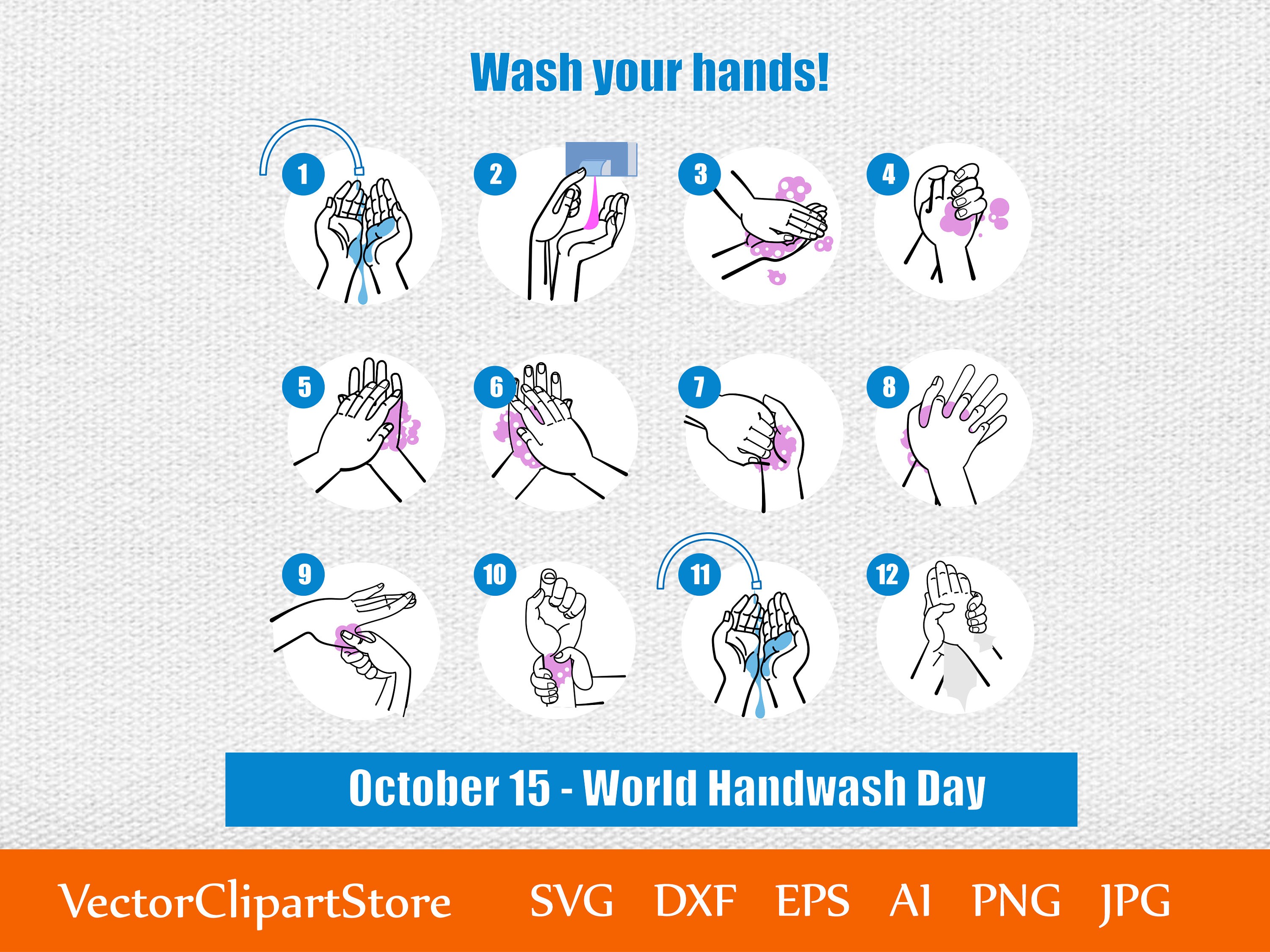 Wash your hands!

1

2

3

4

5

6

7

8

9

10

11

12

October 15 - World Handwash Day

VectorClipartStore SVG DXF EPS AI PNG JPG