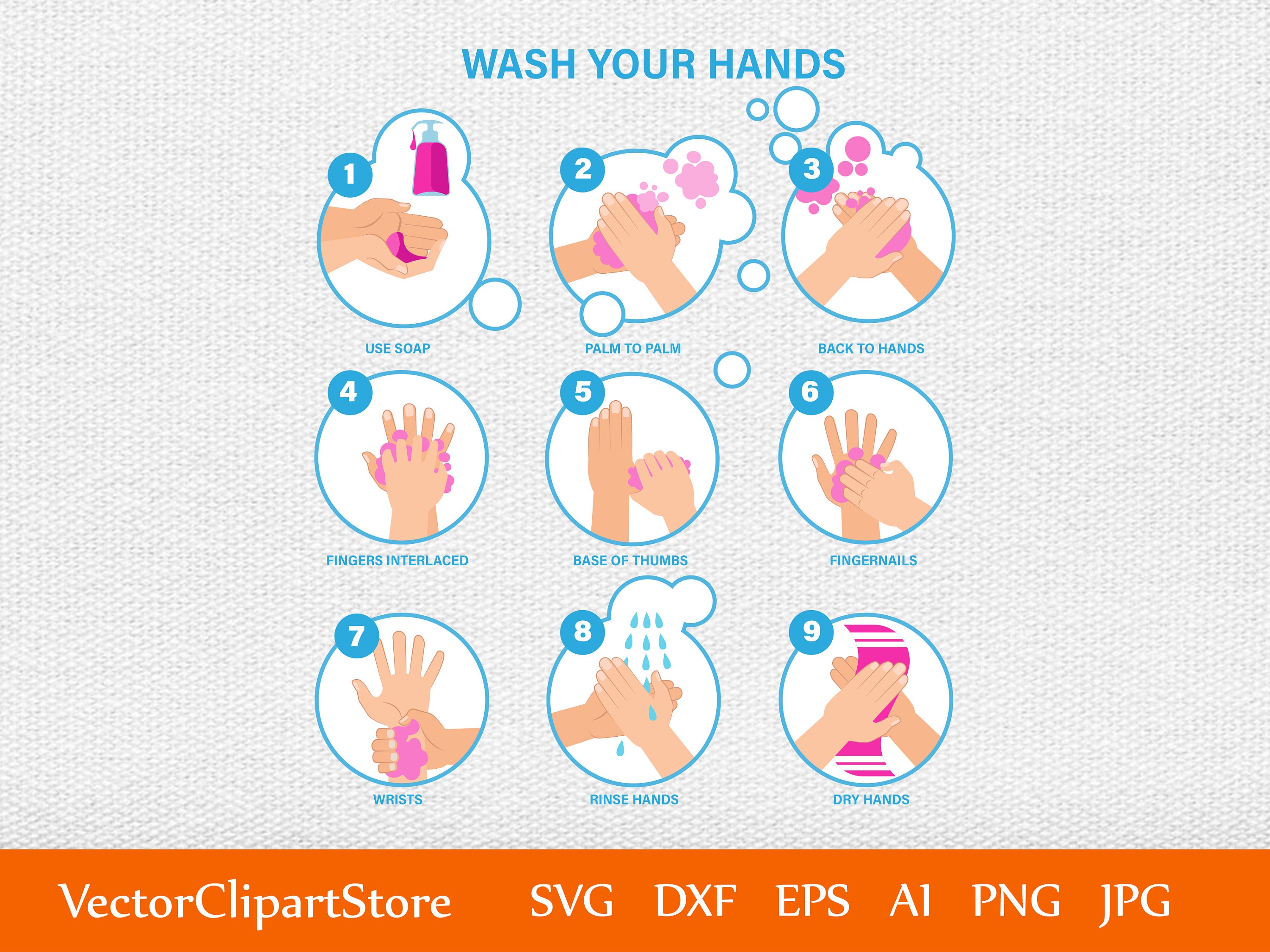 WASH YOUR HANDS

1
USE SOAP

2
PALM TO PALM

3
BACK TO HANDS

4
FINGERS INTERLACED

5
BASE OF THUMBS

6
FINGERNAILS

7
WRISTS

8
RINSE HANDS

9
DRY HANDS

VectorClipartStore SVG DXF EPS AI PNG JPG