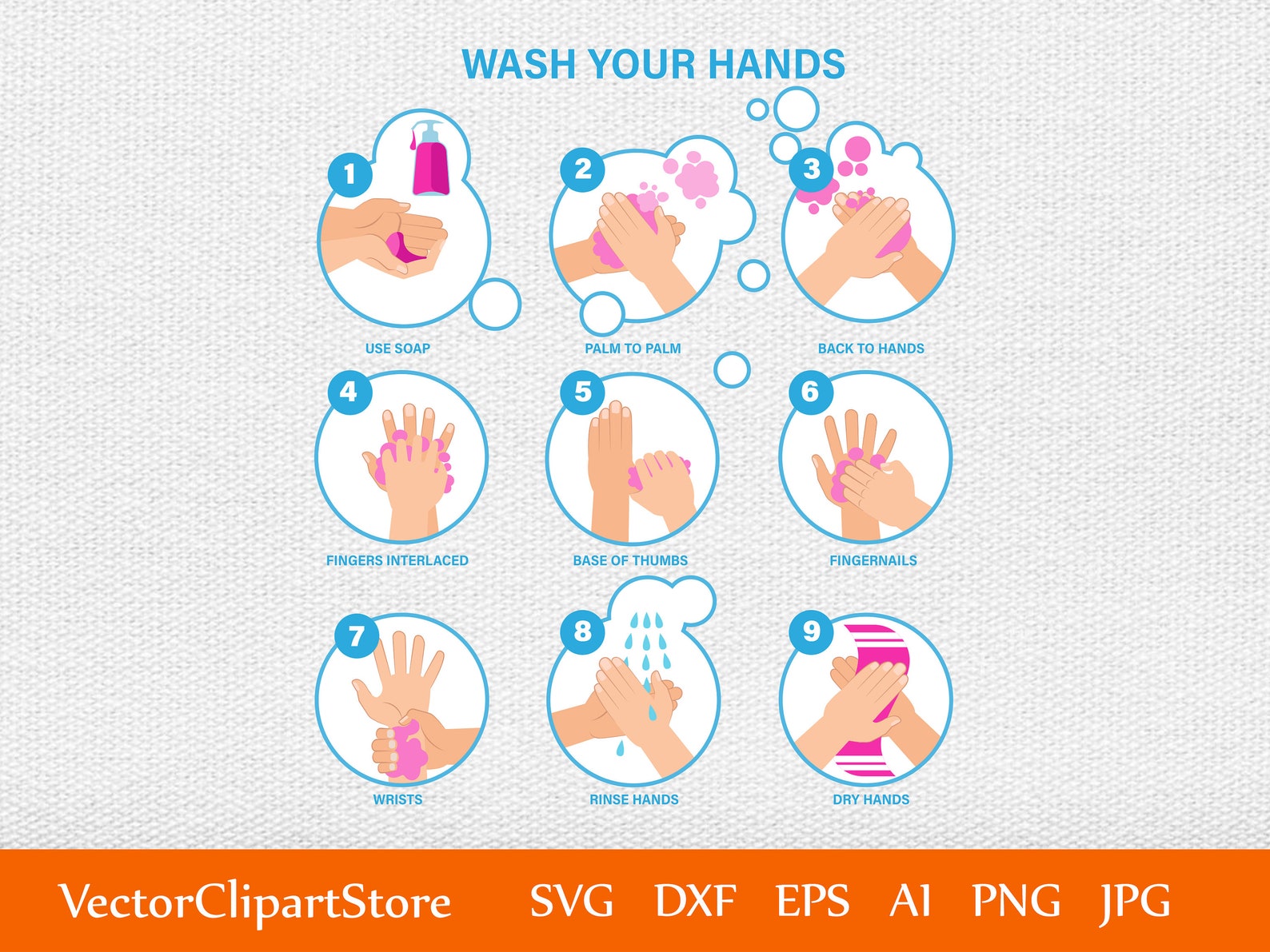 WASH YOUR HANDS

1
USE SOAP

2
PALM TO PALM

3
BACK TO HANDS

4
FINGERS INTERLACED

5
BASE OF THUMBS

6
FINGERNAILS

7
WRISTS

8
RINSE HANDS

9
DRY HANDS

VectorClipartStore SVG DXF EPS AI PNG JPG