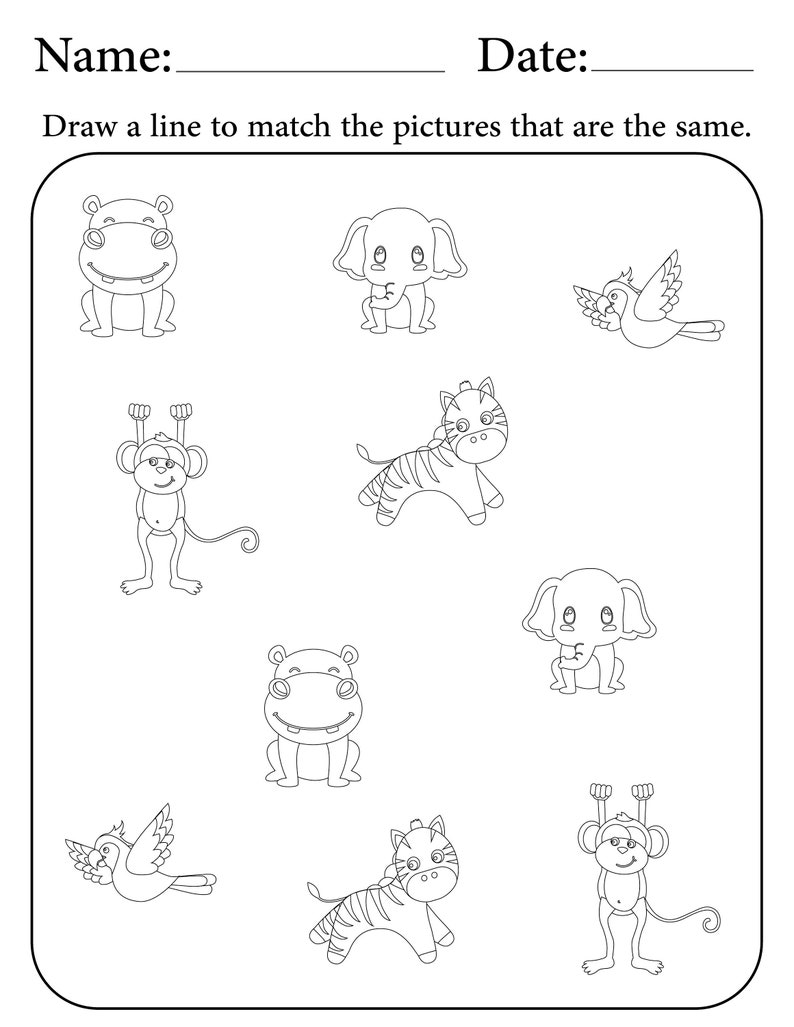 Name:____________ Date:________

Draw a line to match the pictures that are the same.