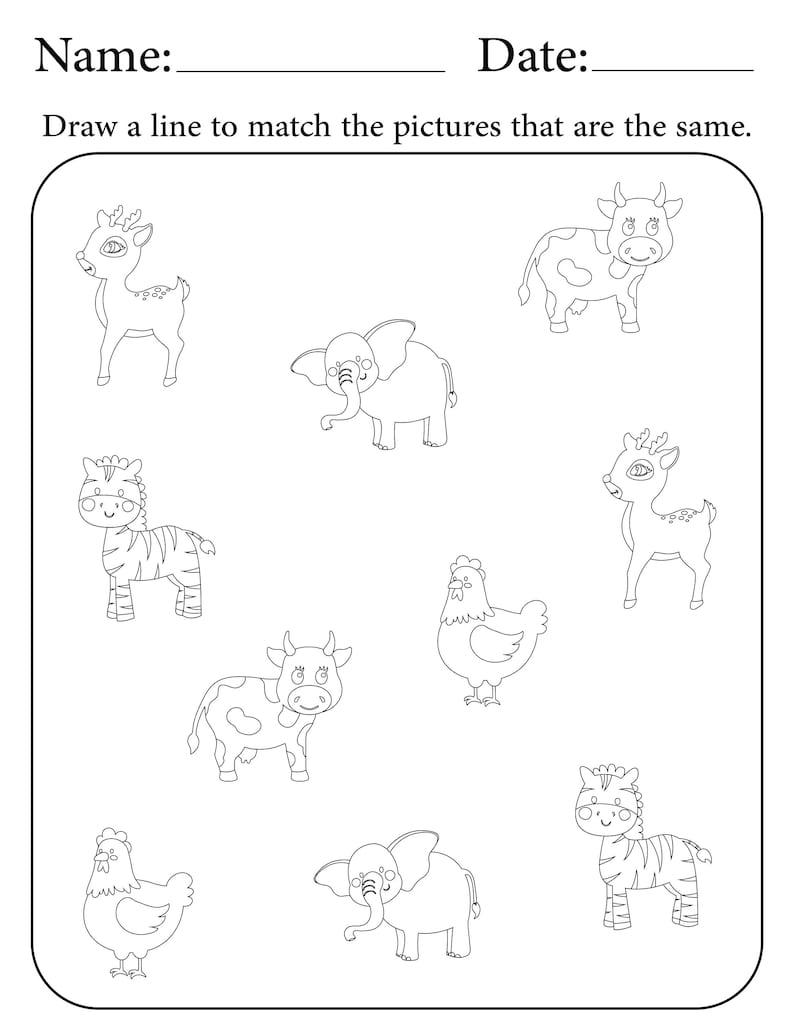 Name:____________ Date:________

Draw a line to match the pictures that are the same.