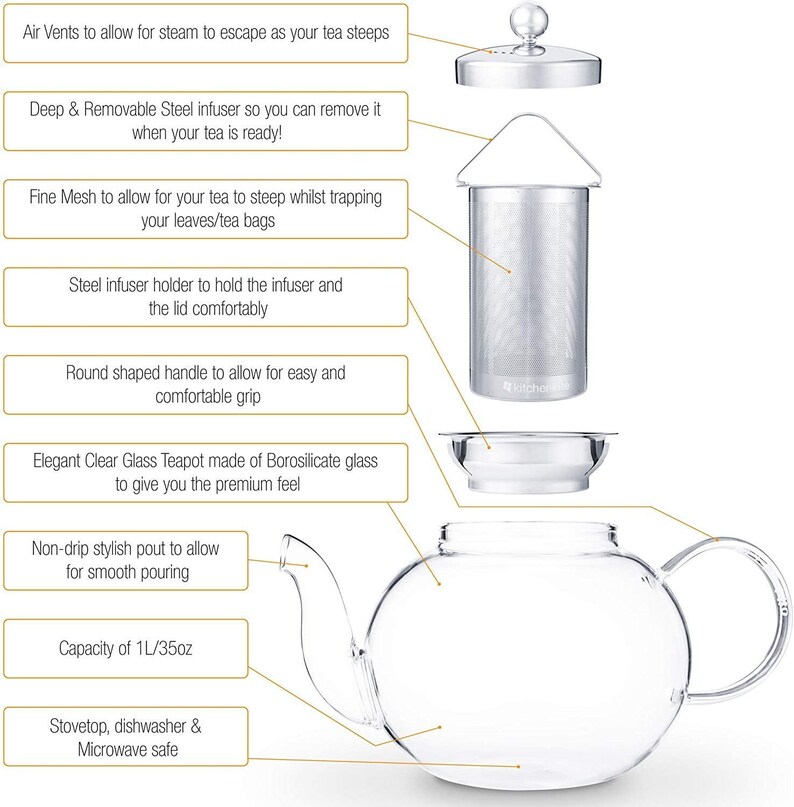 Air Vents to allow for steam to escape as your tea steeps

Deep & Removable Steel infuser so you can remove it when your tea is ready!

Fine Mesh to allow for your tea to steep whilst trapping your leaves/tea bags

Steel infuser holder to hold the infuser and the lid comfortably

Round shaped handle to allow for easy and comfortable grip

Elegant Clear Glass Teapot made of Borosilicate glass to give you the premium feel

Non-drip stylish pout to allow for smooth pouring

Capacity of 1L/35oz

Stovetop, dishwasher & Microwave safe

kitchenkite