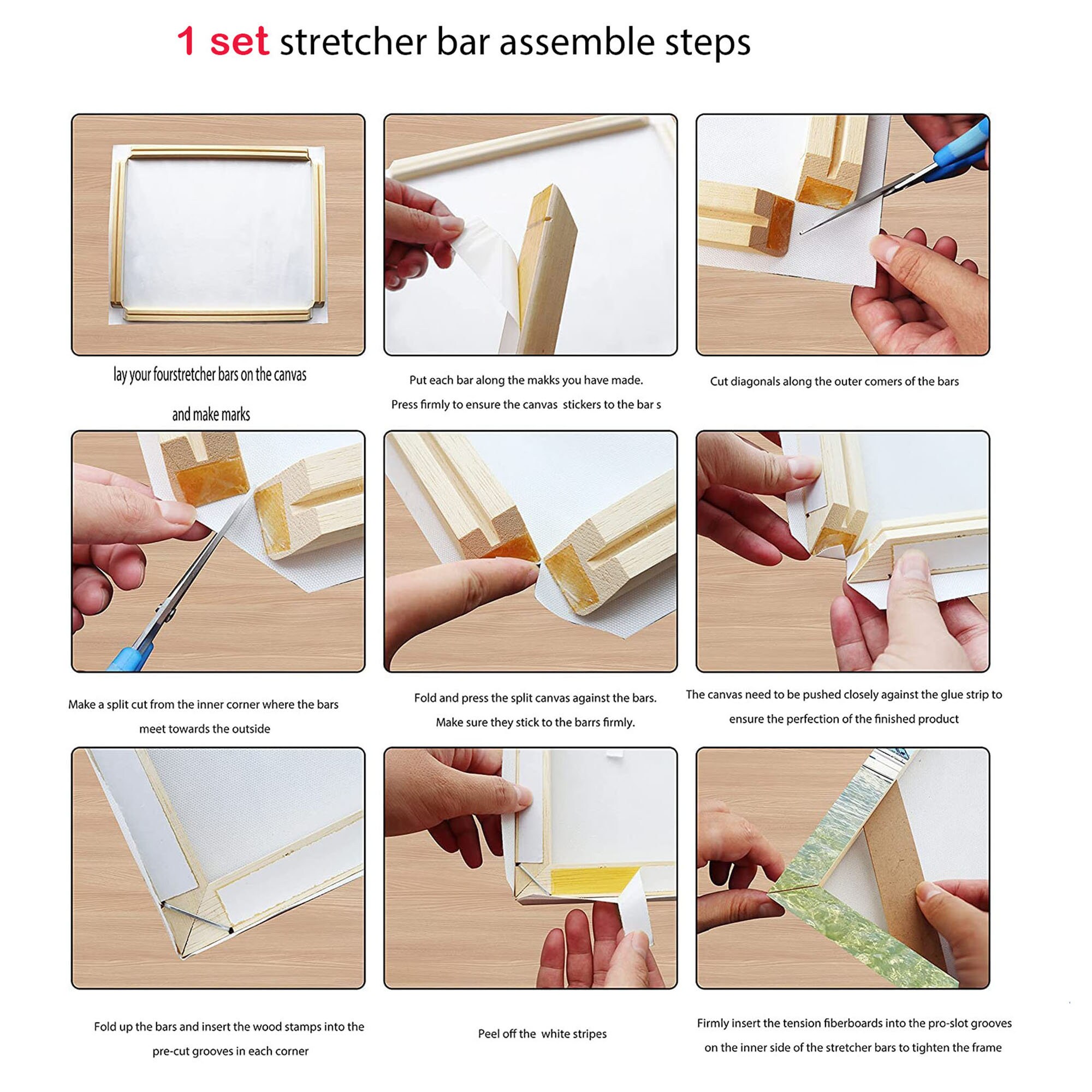 1 set stretcher bar assemble steps

lay your fourstretcher bars on the canvas

and make marks

Put each bar along the makks you have made.

Press firmly to ensure the canvas stickers to the bar s

Cut diagonals along the outer comers of the bars

Make a split cut from the inner corner where the bars

meet towards the outside

Fold and press the split canvas against the bars.

Make sure they stick to the barrs firmly.

The canvas need to be pushed closely against the glue strip to

ensure the perfection of the finished product

Fold up the bars and insert the wood stamps into the

pre-cut grooves in each corner

Peel off the white stripes

Firmly insert the tension fiberboards into the pro-slot grooves

on the inner side of the stretcher bars to tighten the frame