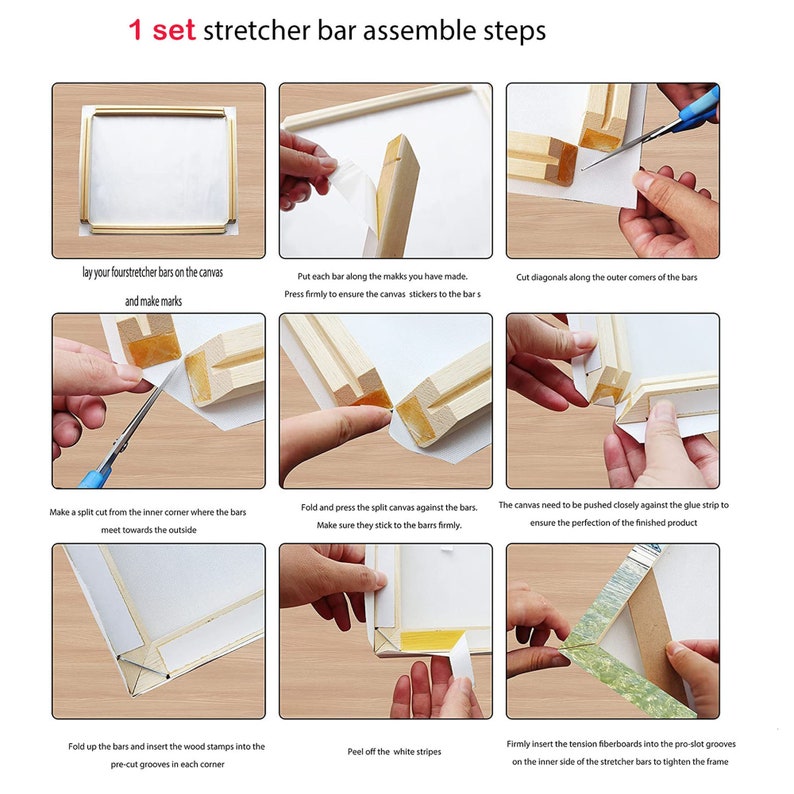 1 set stretcher bar assemble steps

lay your fourstretcher bars on the canvas and make marks

Put each bar along the makks you have made. Press firmly to ensure the canvas stickers to the bar s

Cut diagonals along the outer comers of the bars

Make a split cut from the inner corner where the bars meet towards the outside

Fold and press the split canvas against the bars. Make sure they stick to the barrs firmly.

The canvas need to be pushed closely against the glue strip to ensure the perfection of the finished product

Fold up the bars and insert the wood stamps into the pre-cut grooves in each corner

Peel off the white stripes

Firmly insert the tension fiberboards into the pro-slot grooves on the inner side of the stretcher bars to tighten the frame