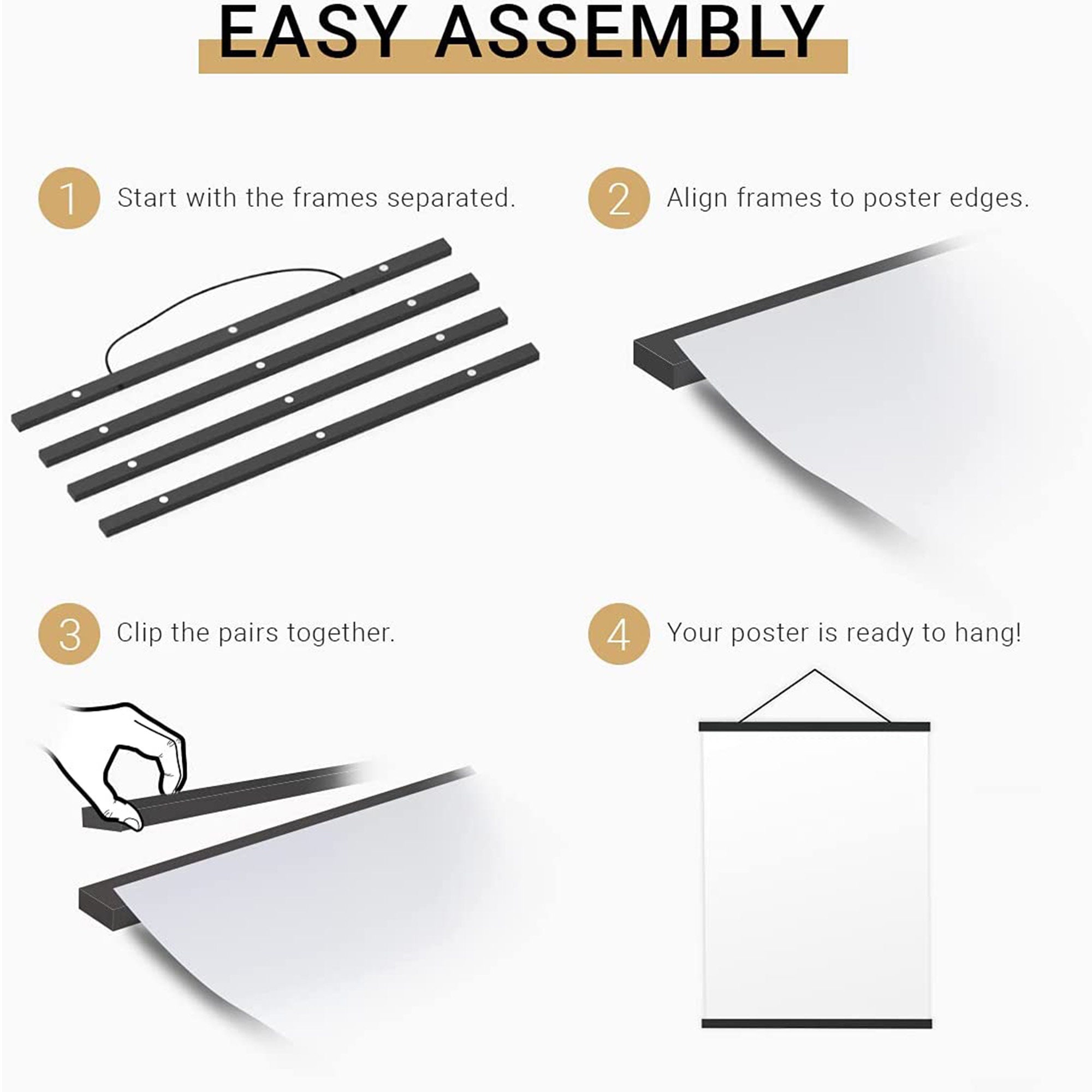 EASY ASSEMBLY

1 Start with the frames separated.

2 Align frames to poster edges.

3 Clip the pairs together.

4 Your poster is ready to hang!