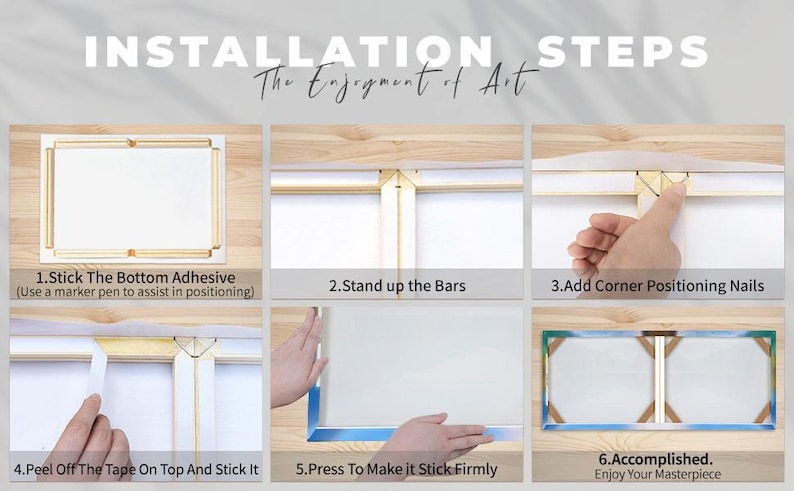 INSTALLATION STEPS
The Enjoyment of Art

1.Stick The Bottom Adhesive
(Use a marker pen to assist in positioning)

2.Stand up the Bars

3.Add Corner Positioning Nails

4.Peel Off The Tape On Top And Stick It

5.Press To Make it Stick Firmly

6.Accomplished.
Enjoy Your Masterpiece