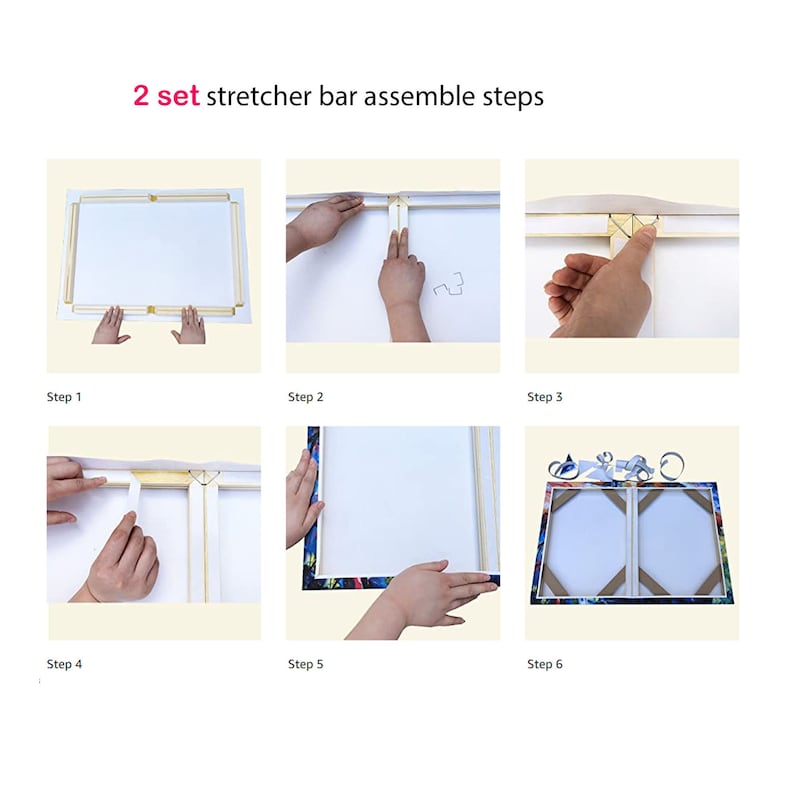 2 set stretcher bar assemble steps

Step 1

Step 2

Step 3

Step 4

Step 5

Step 6