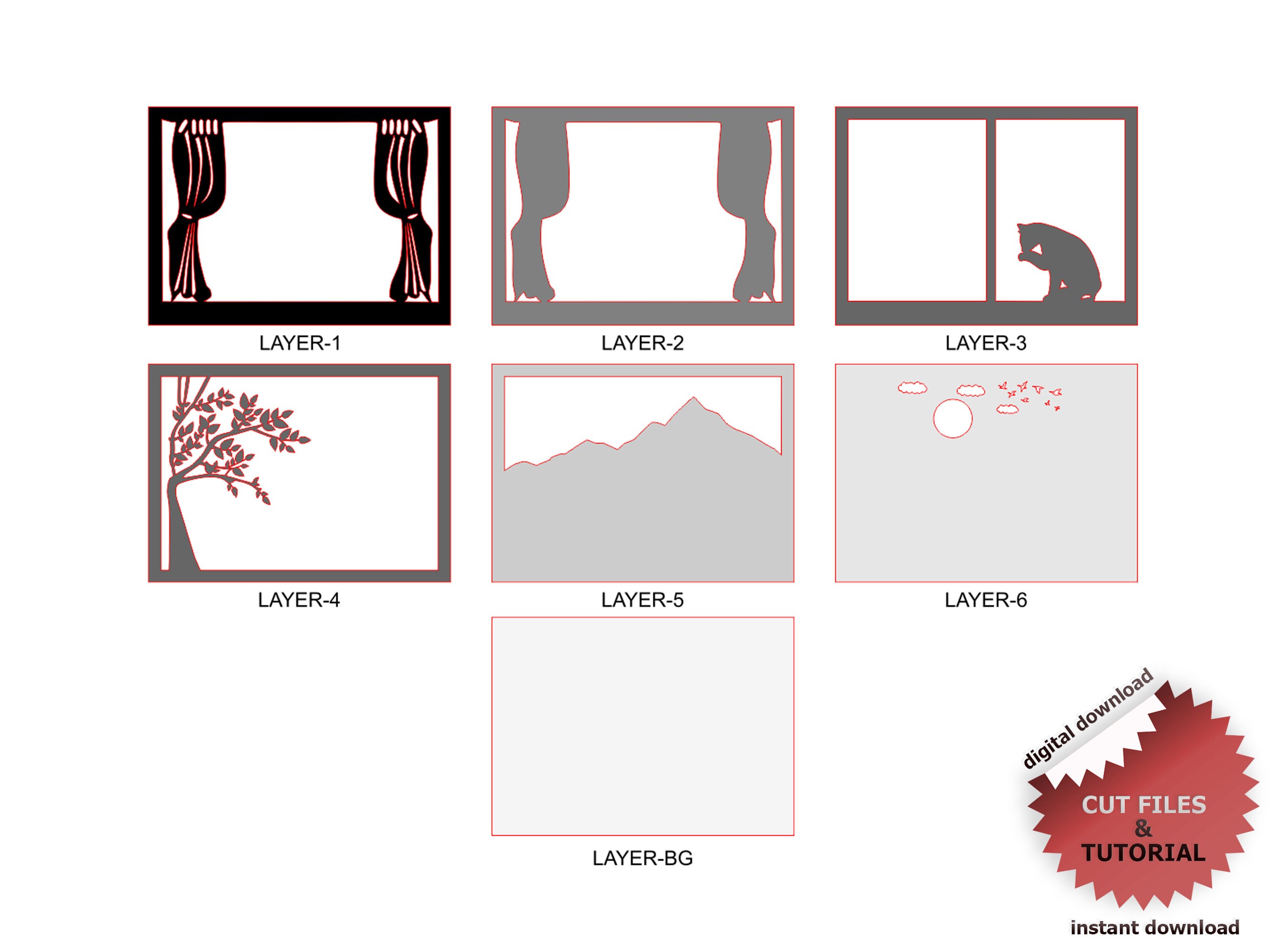 LAYER-1

LAYER-2

LAYER-3

LAYER-4

LAYER-5

LAYER-6

LAYER-BG

digital download

CUT FILES
&
TUTORIAL

instant download