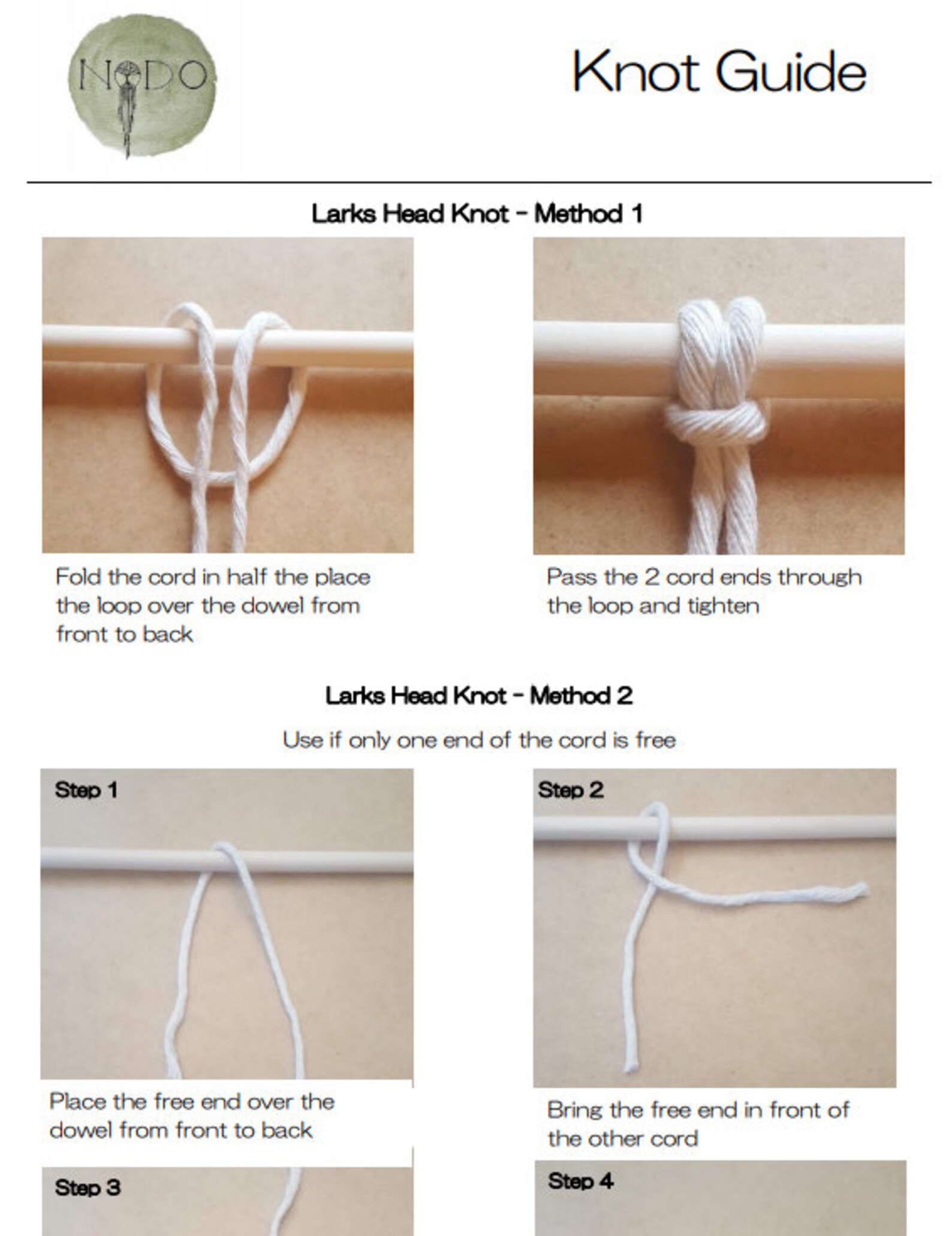 NODO

Knot Guide

Larks Head Knot - Method 1

Fold the cord in half the place the loop over the dowel from front to back

Pass the 2 cord ends through the loop and tighten

Larks Head Knot - Method 2

Use if only one end of the cord is free

Step 1

Place the free end over the dowel from front to back

Step 2

Bring the free end in front of the other cord

Step 3

Step 4