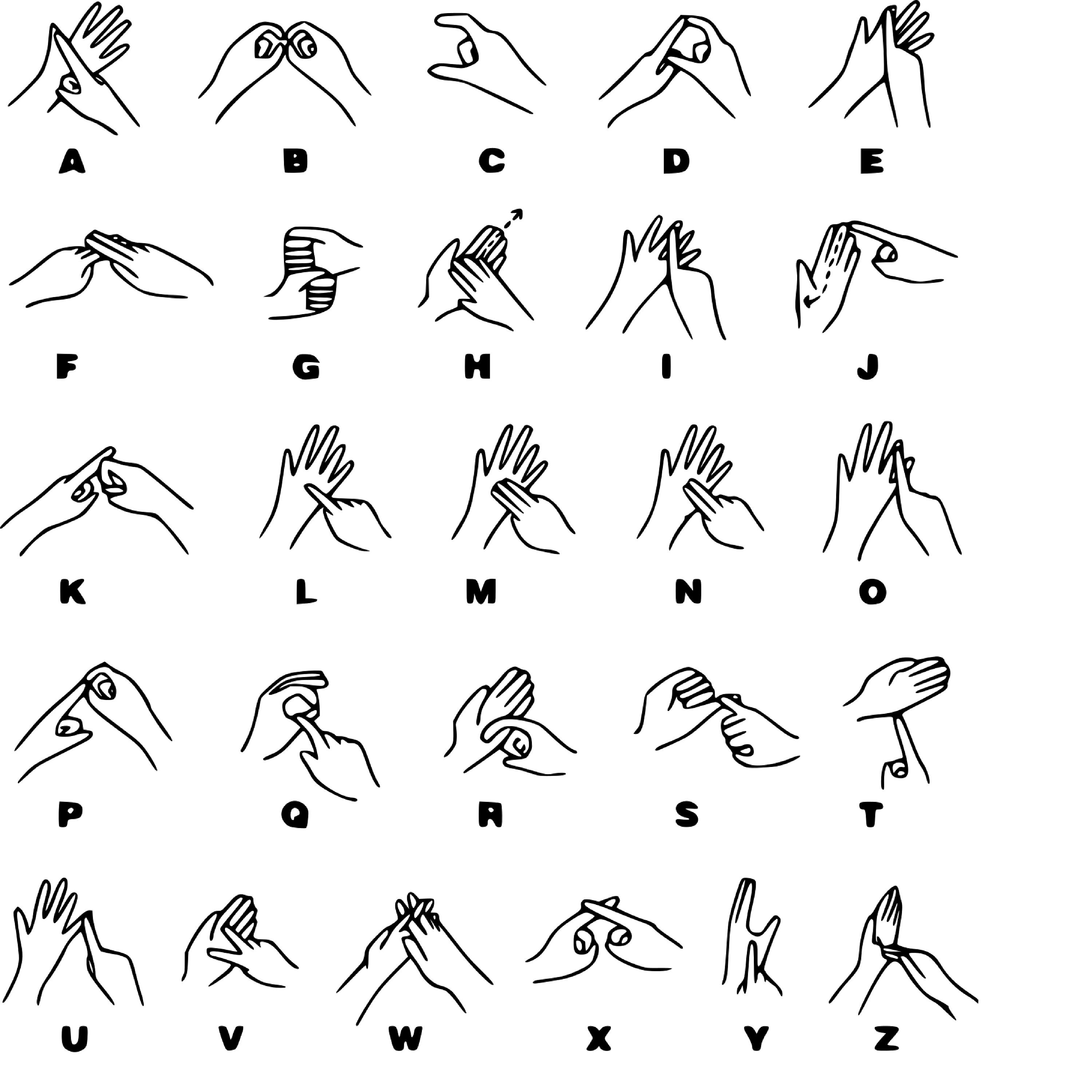 A B C D E

F G H I J

K L M N O

P Q R S T

U V W X Y Z