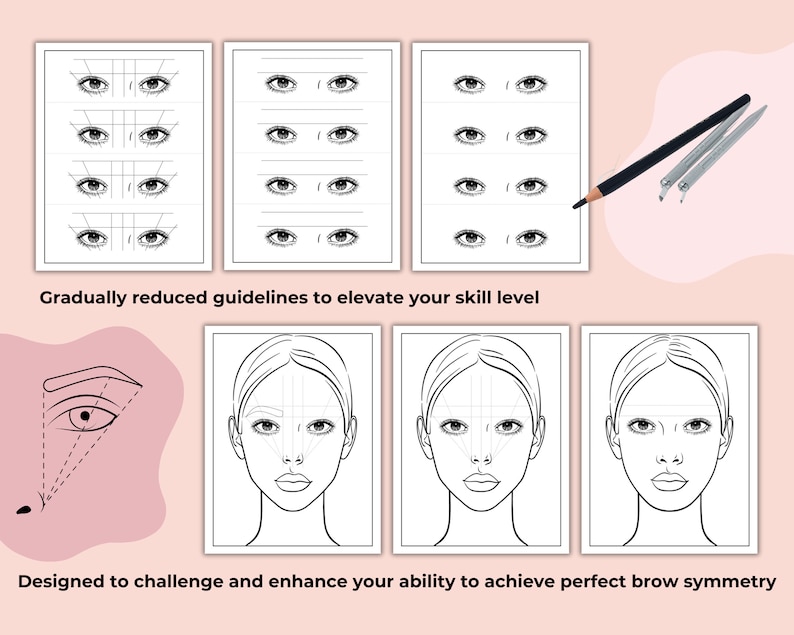 Gradually reduced guidelines to elevate your skill level

Designed to challenge and enhance your ability to achieve perfect brow symmetry