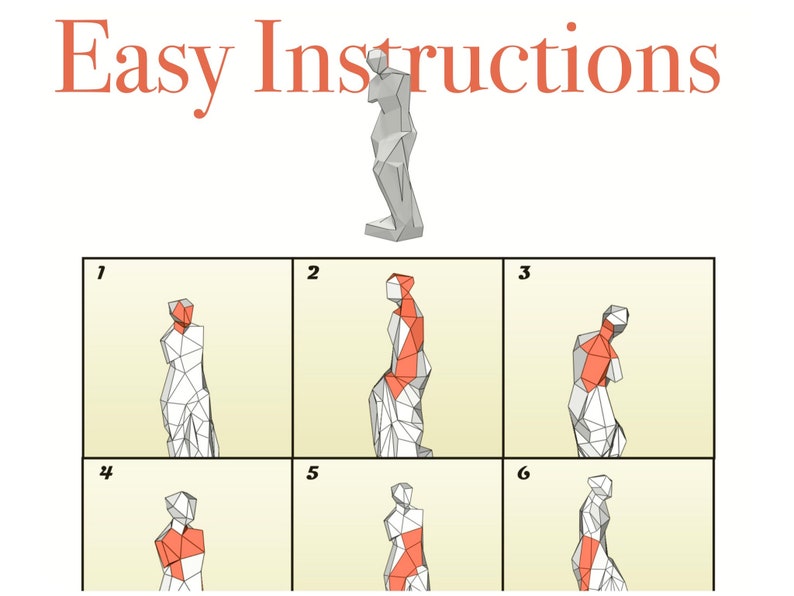 Easy Instructions

1

2

3

4

5

6