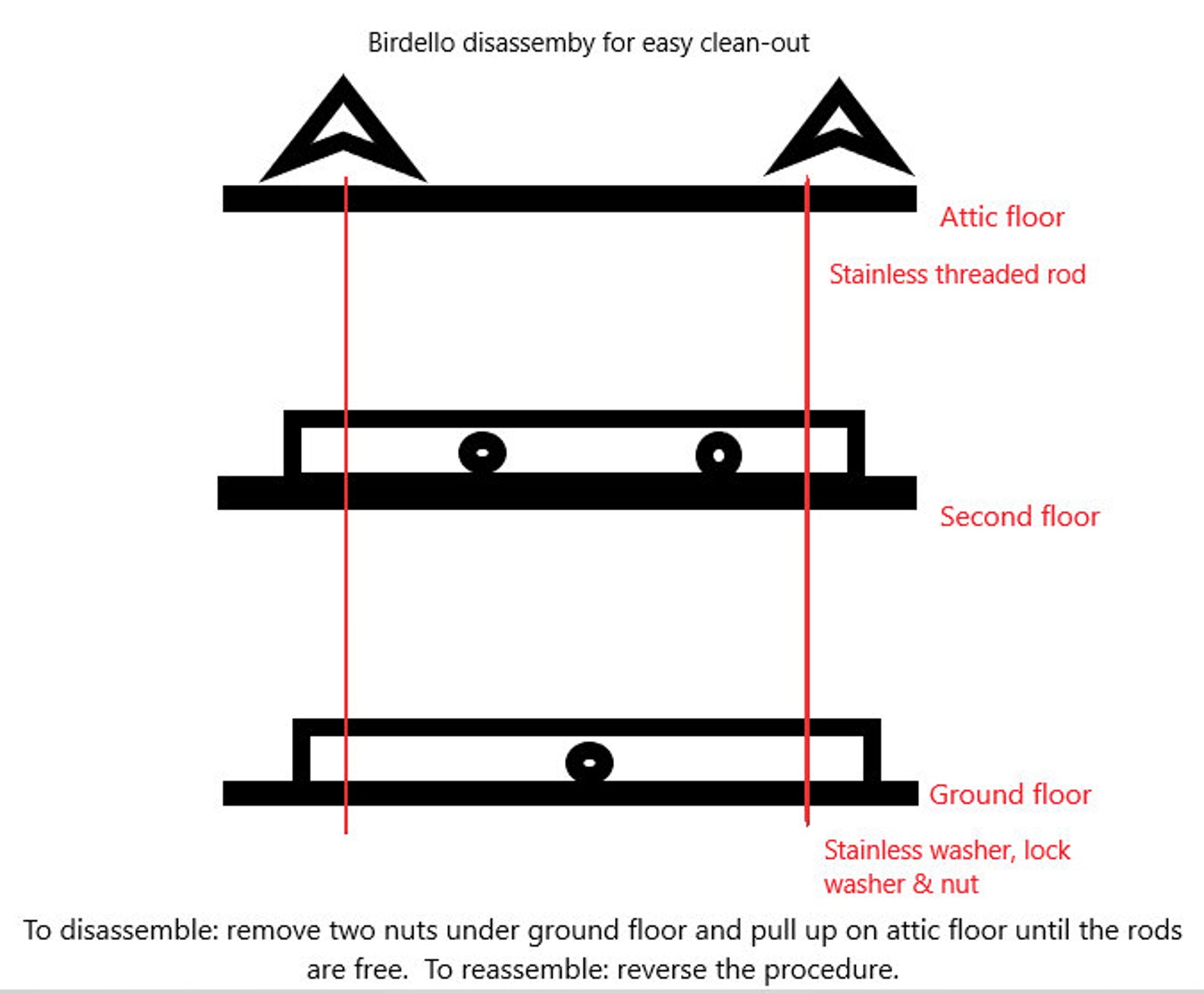 Birdello disassemby for easy clean-out

Attic floor

Stainless threaded rod

Second floor

Ground floor

Stainless washer, lock washer & nut

To disassemble: remove two nuts under ground floor and pull up on attic floor until the rods are free. To reassemble: reverse the procedure.