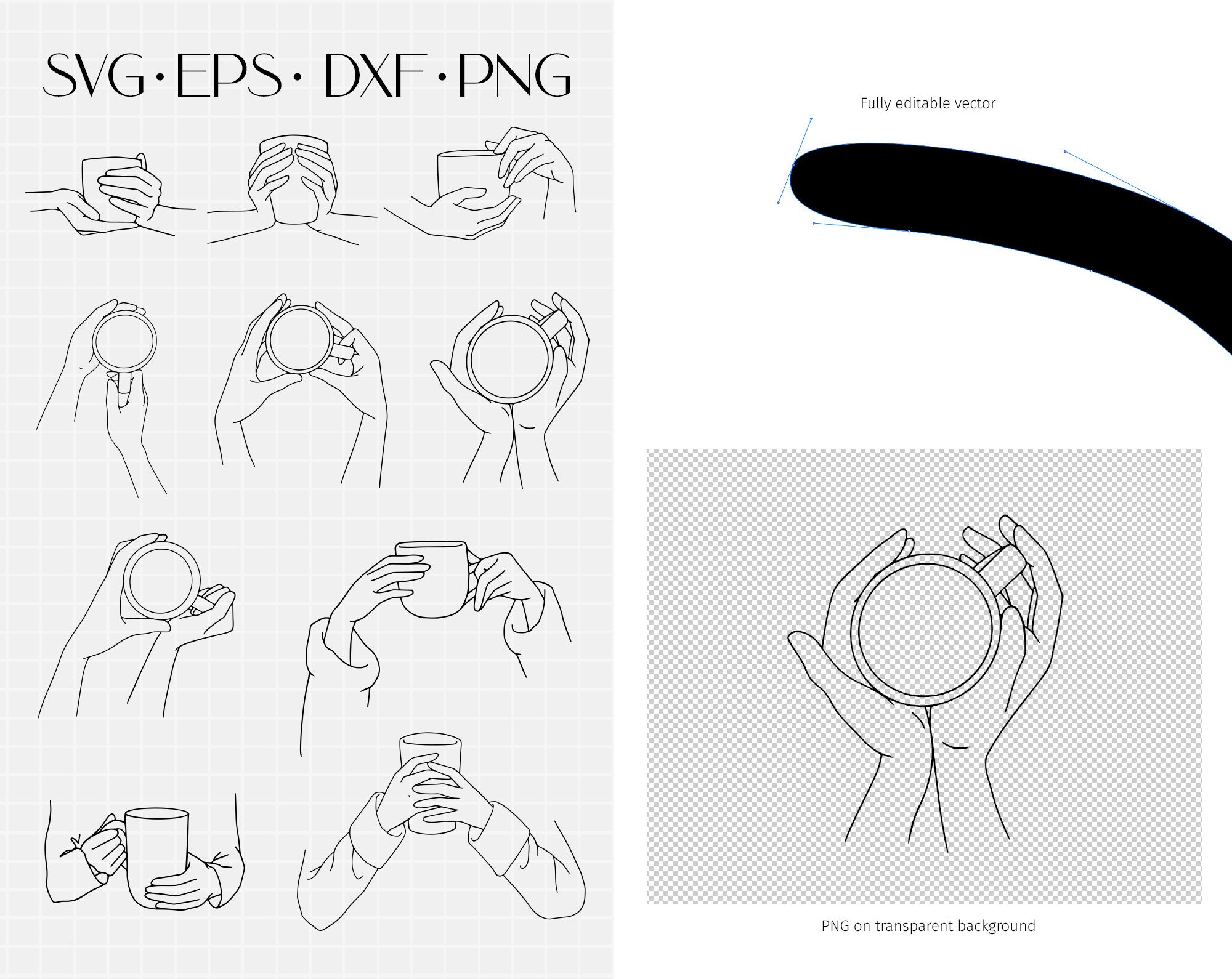 SVG · EPS · DXF · PNG

Fully editable vector

PNG on transparent background