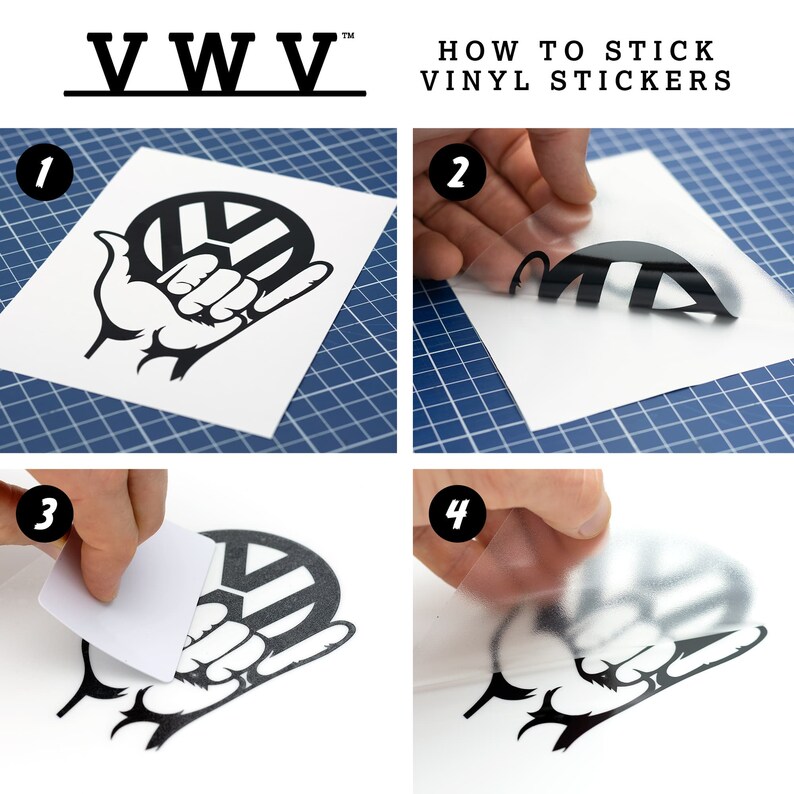 VWV™

HOW TO STICK VINYL STICKERS

1

2

3

4