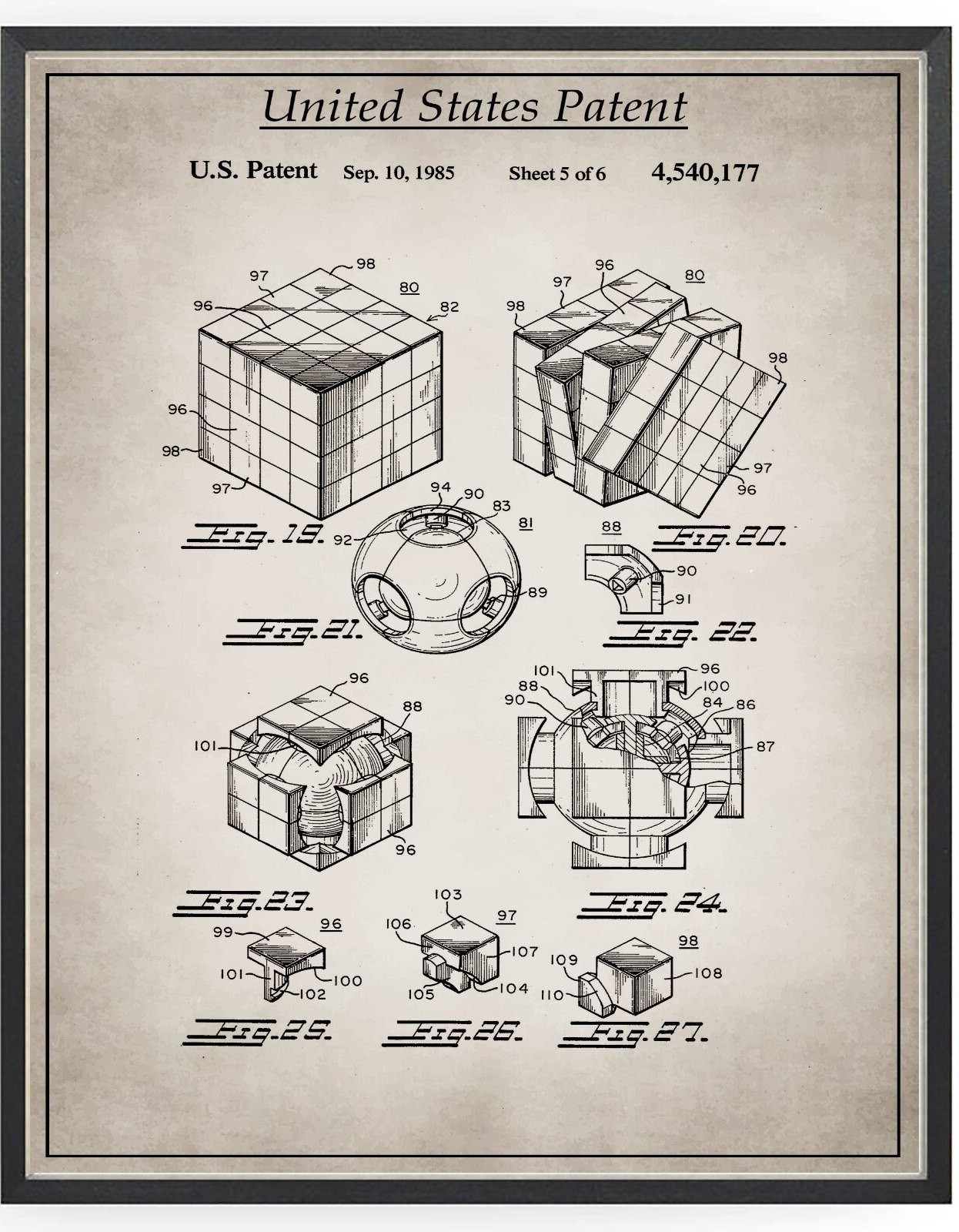 United States Patent

U.S. Patent Sep. 10, 1985 Sheet 5 of 6 4,540,177

97 98 80 82 96 96 98 97

Fig. 19.

96 97 80 98 98 97 96

Fig. 20.

94 90 83 81 92 89

Fig. 21.

88 90 91

Fig. 22.

96 88 101 96

Fig. 23.

101 96 88 100 90 84 86 87

Fig. 24.

99 96 101 100 102

Fig. 25.

103 97 106 107 105 104

Fig. 26.

98 109 108 110

Fig. 27.