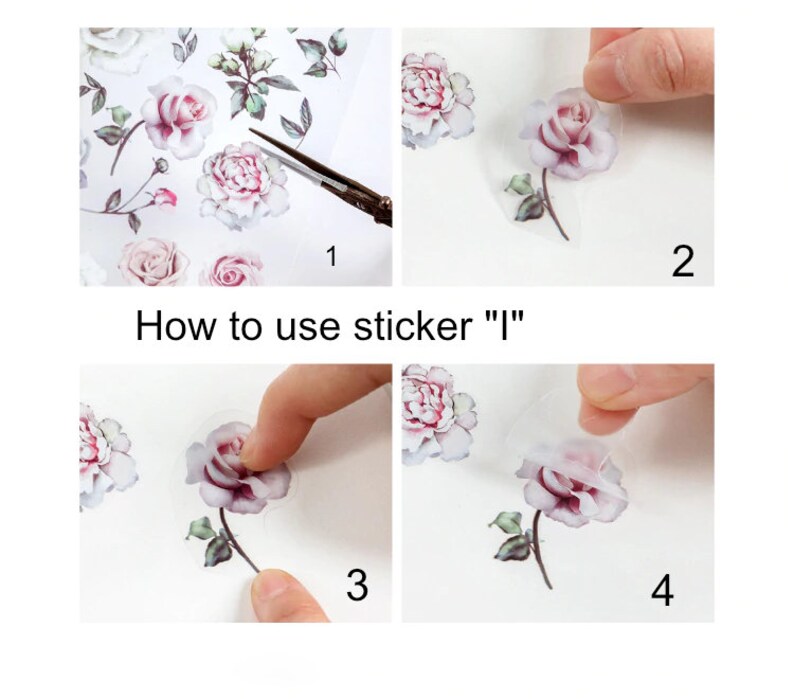 1

2

How to use sticker "I"

3

4