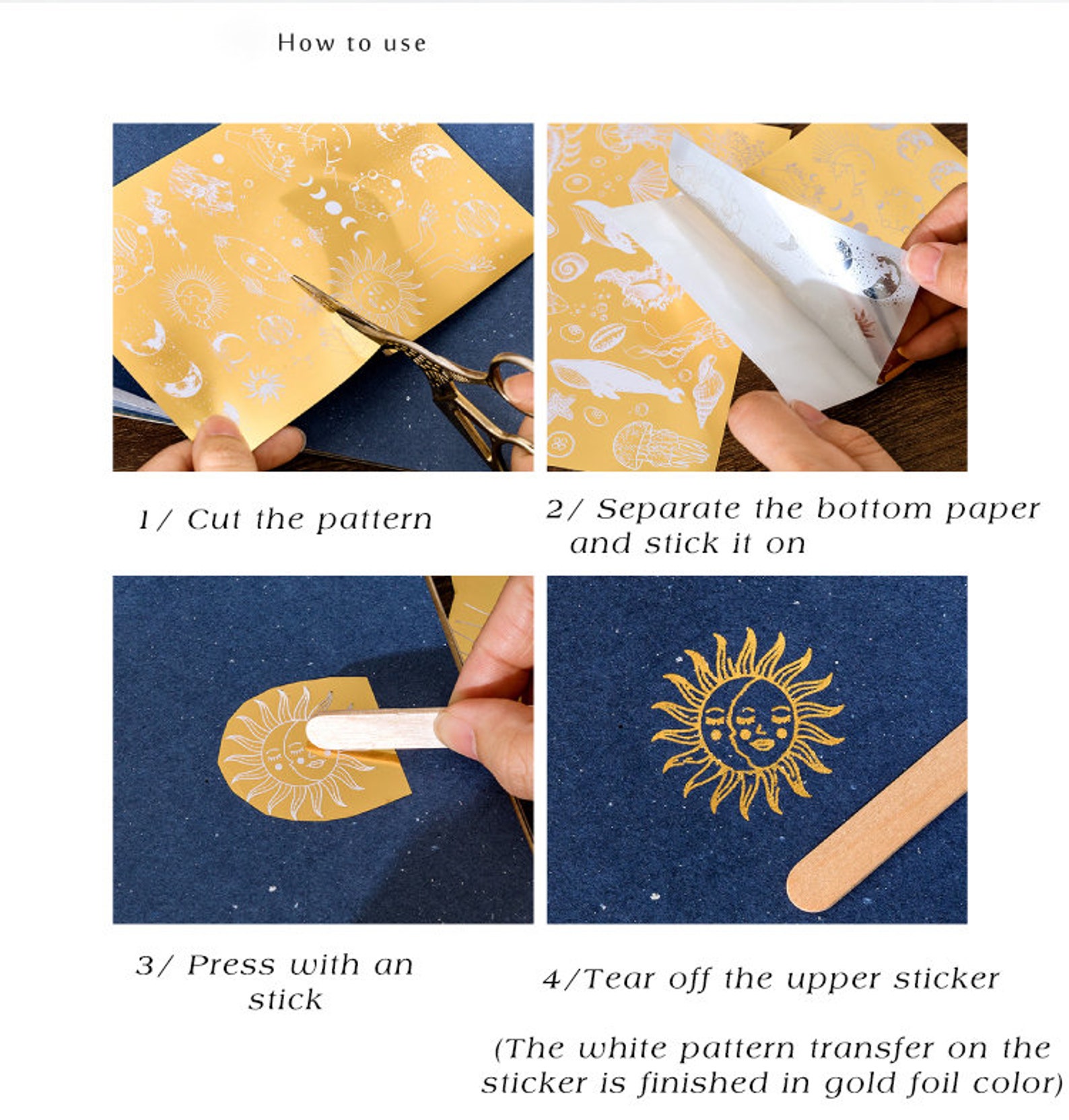 How to use

1/ Cut the pattern

2/ Separate the bottom paper and stick it on

3/ Press with an stick

4/Tear off the upper sticker

(The white pattern transfer on the sticker is finished in gold foil color)