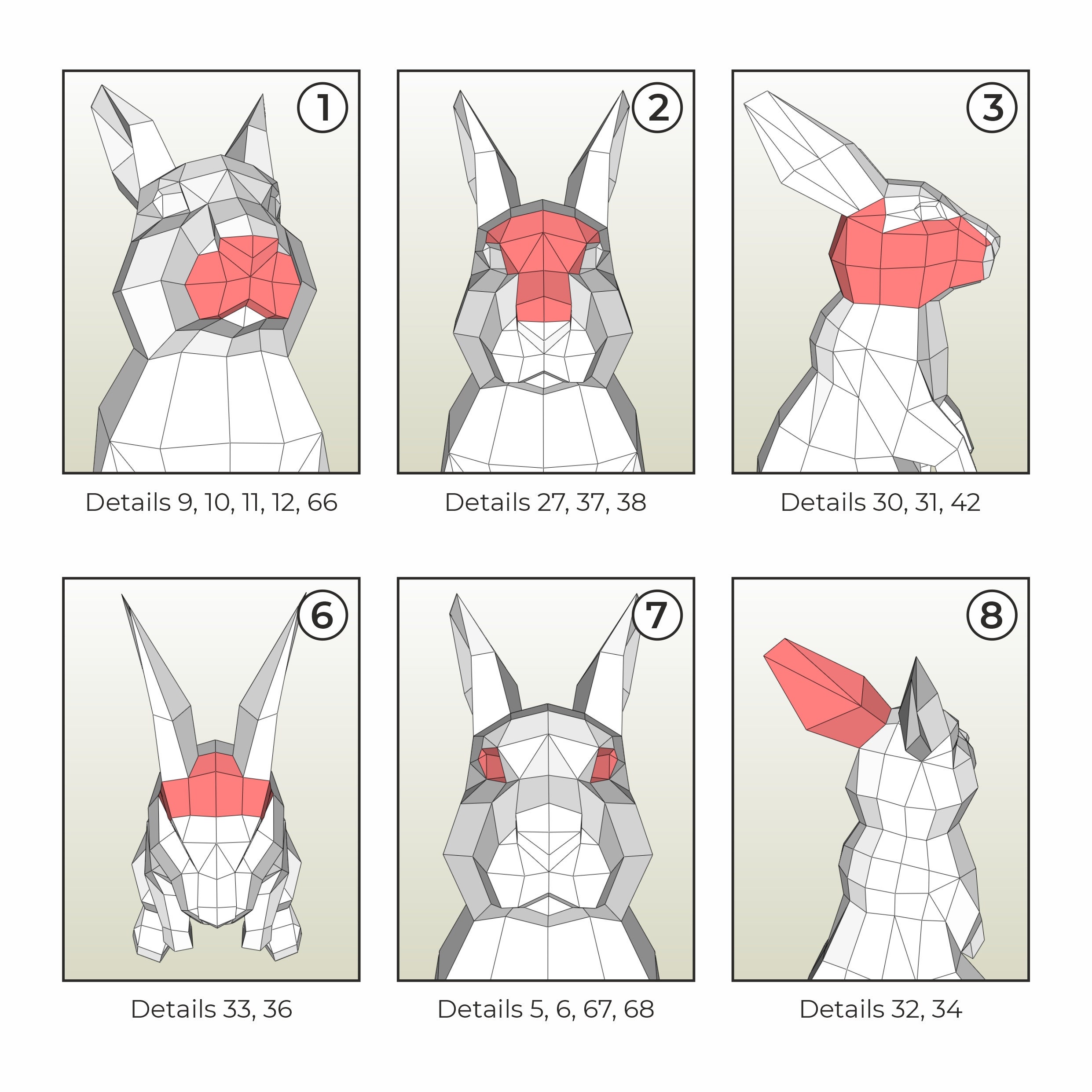 1

Details 9, 10, 11, 12, 66

2

Details 27, 37, 38

3

Details 30, 31, 42

6

Details 33, 36

7

Details 5, 6, 67, 68

8

Details 32, 34