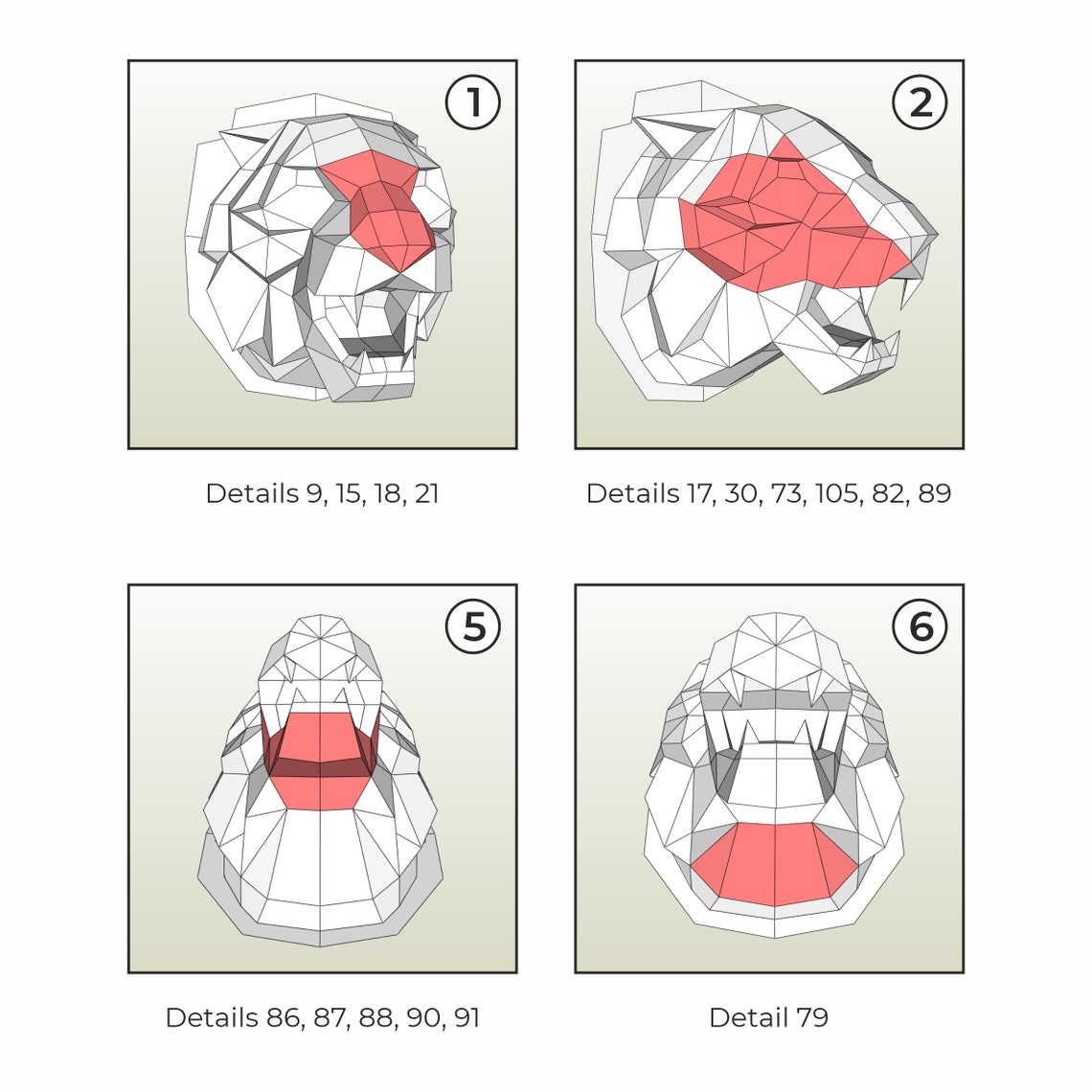 1

Details 9, 15, 18, 21

2

Details 17, 30, 73, 105, 82, 89

5

Details 86, 87, 88, 90, 91

6

Detail 79