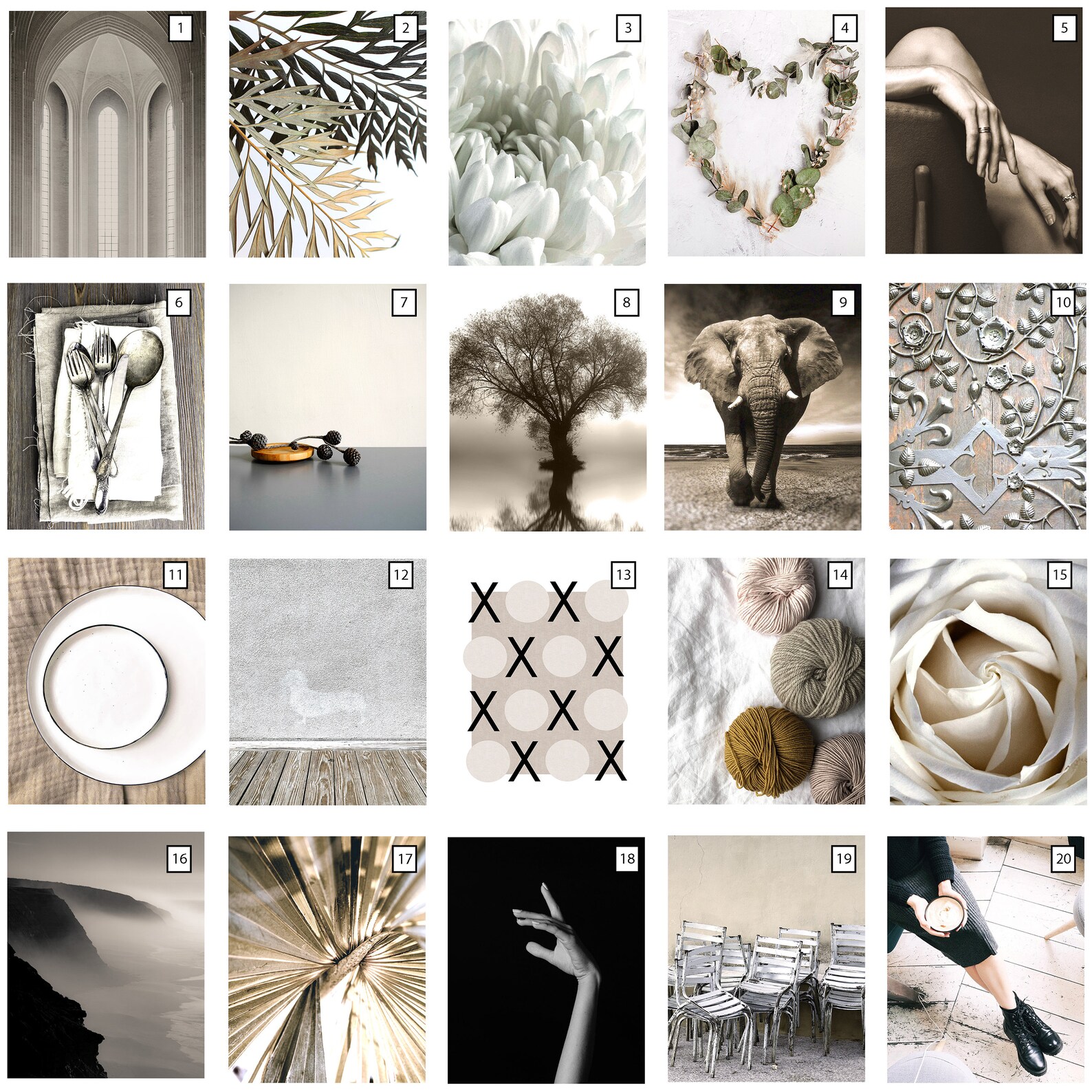 1
2
3
4
5
6
7
8
9
10
11
12
13
X X
X X
X X
X X
14
15
16
17
18
19
20