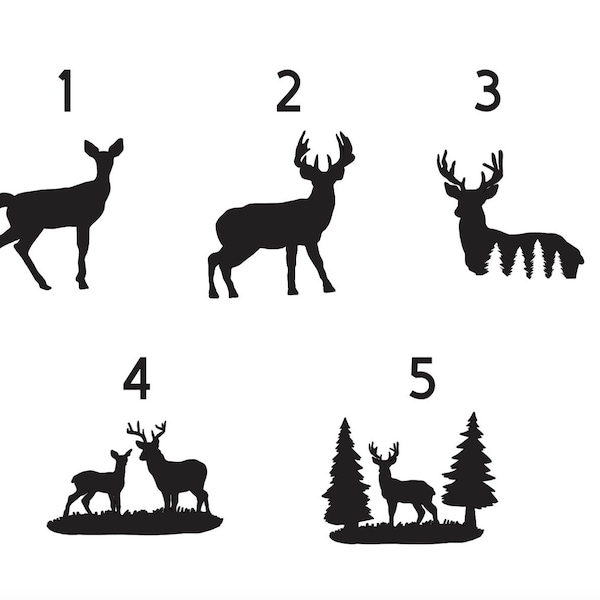 1

2

3

4

5