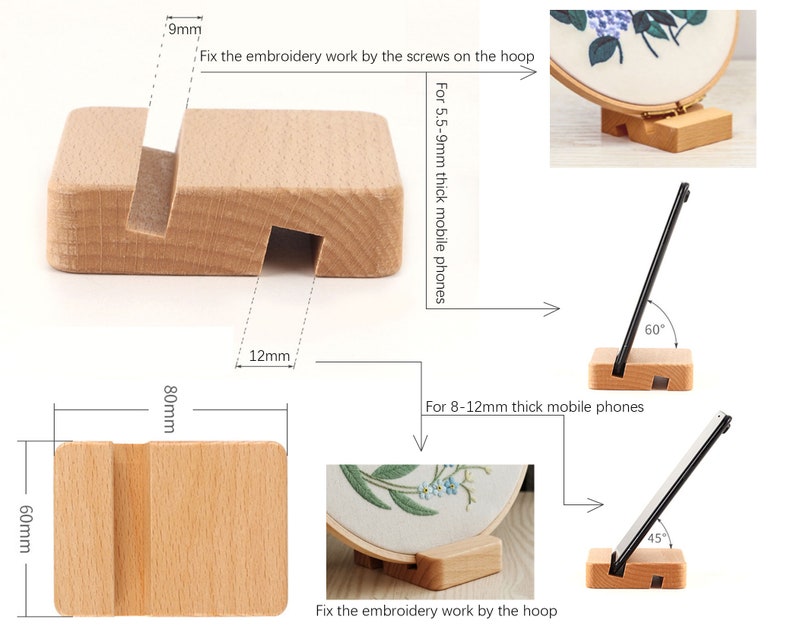 9mm

Fix the embroidery work by the screws on the hoop

For 5.5-9mm thick mobile phones

60°

12mm

For 8-12mm thick mobile phones

80mm

60mm

45°

Fix the embroidery work by the hoop