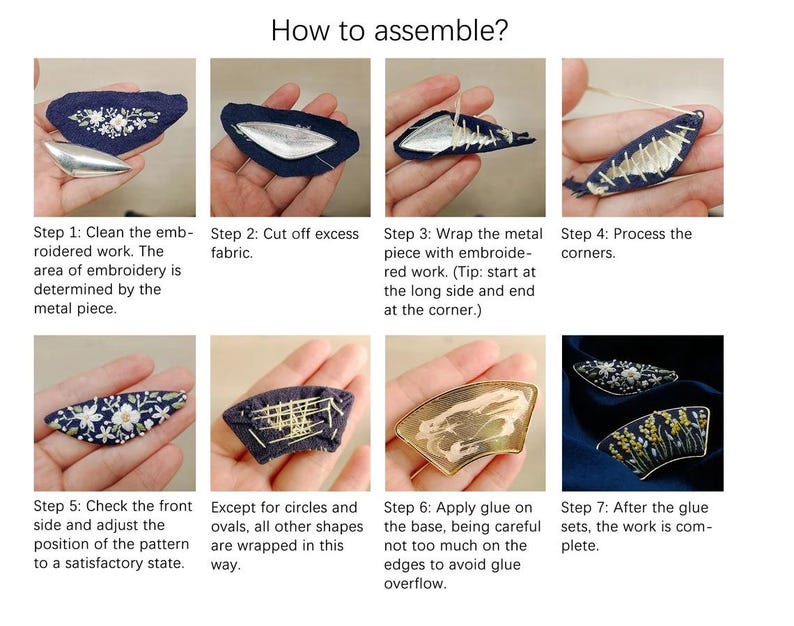 How to assemble?

Step 1: Clean the embroidered work. The area of embroidery is determined by the metal piece.

Step 2: Cut off excess fabric.

Step 3: Wrap the metal piece with embroidered work. (Tip: start at the long side and end at the corner.)

Step 4: Process the corners.

Step 5: Check the front side and adjust the position of the pattern to a satisfactory state.

Except for circles and ovals, all other shapes are wrapped in this way.

Step 6: Apply glue on the base, being careful not too much on the edges to avoid glue overflow.

Step 7: After the glue sets, the work is complete.