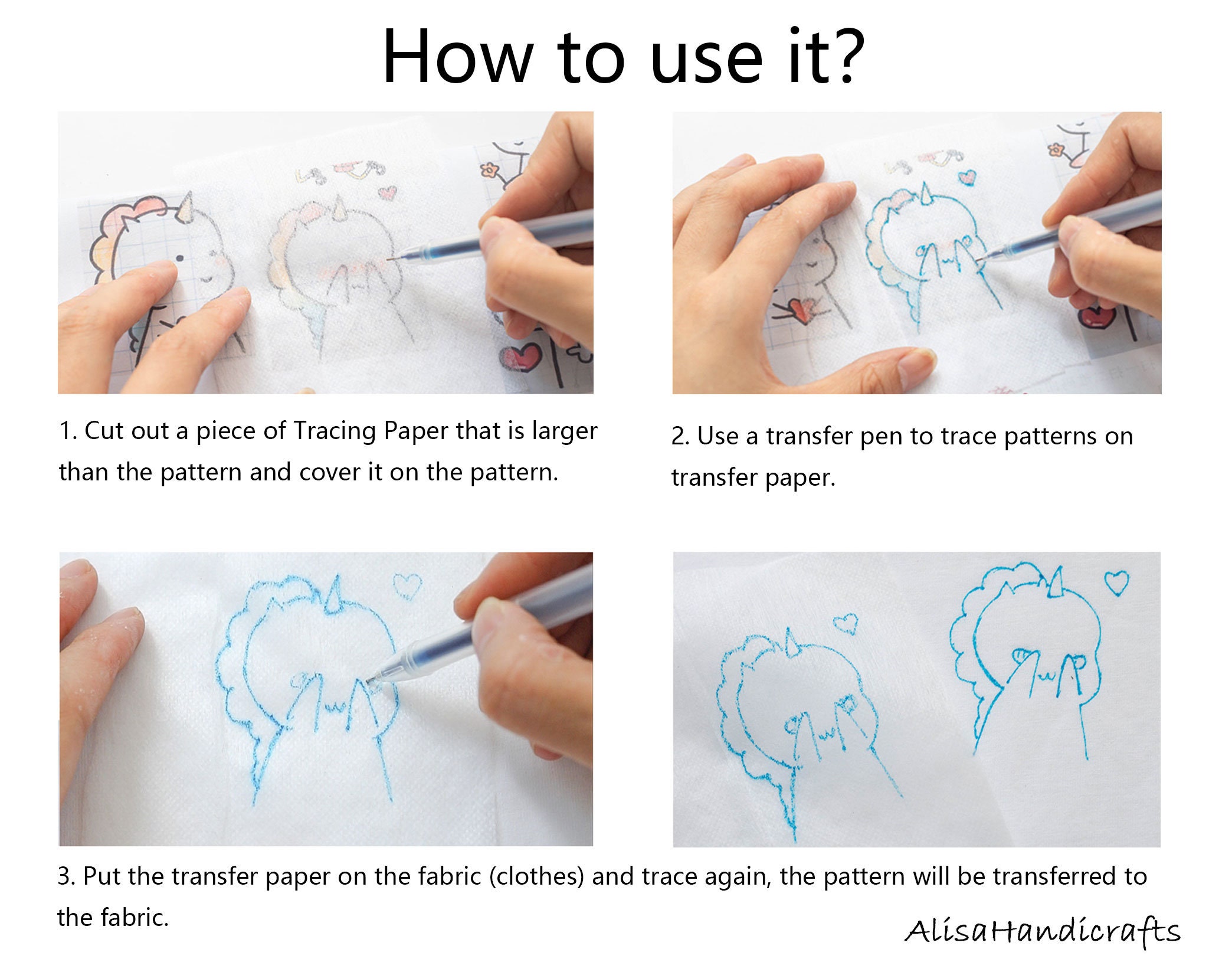 How to use it?

1. Cut out a piece of Tracing Paper that is larger than the pattern and cover it on the pattern.

2. Use a transfer pen to trace patterns on transfer paper.

3. Put the transfer paper on the fabric (clothes) and trace again, the pattern will be transferred to the fabric.

AlisaHandicrafts