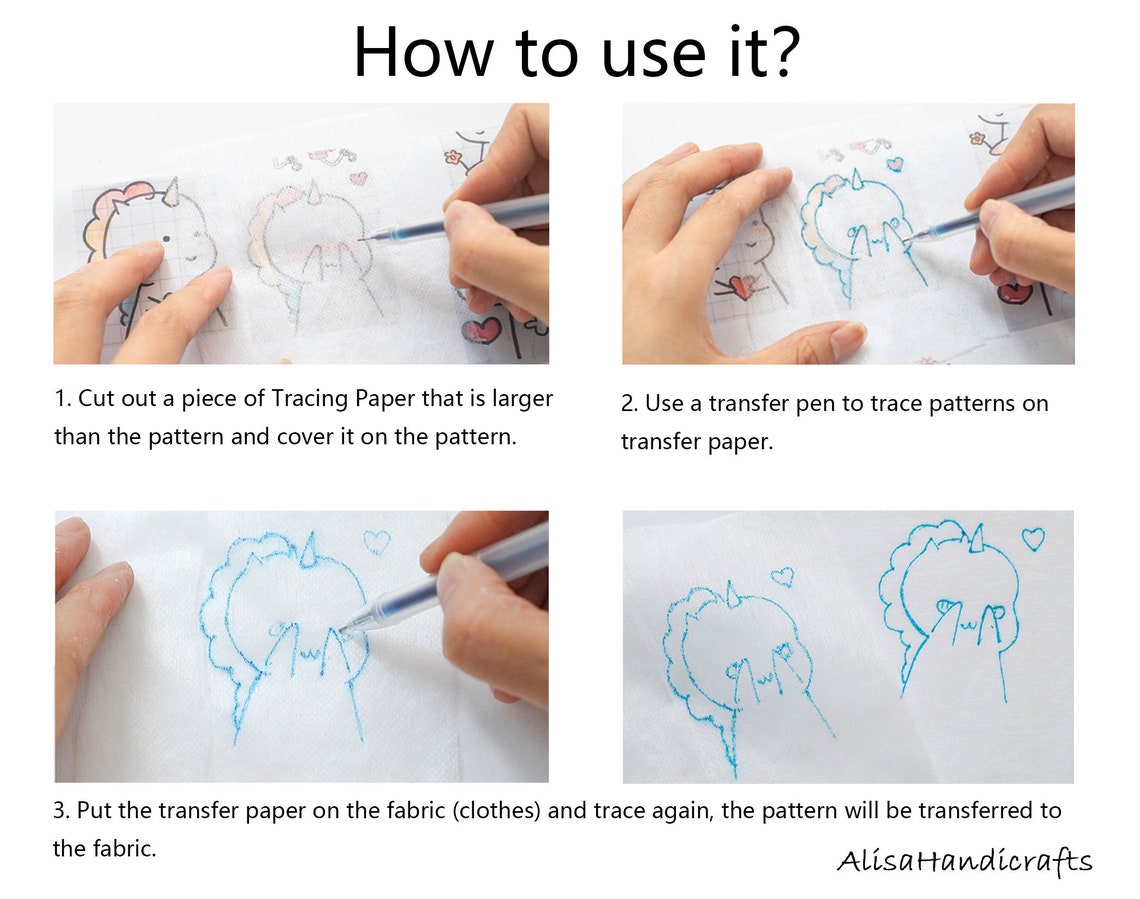 How to use it?

1. Cut out a piece of Tracing Paper that is larger than the pattern and cover it on the pattern.

2. Use a transfer pen to trace patterns on transfer paper.

3. Put the transfer paper on the fabric (clothes) and trace again, the pattern will be transferred to the fabric.

AlisaHandicrafts