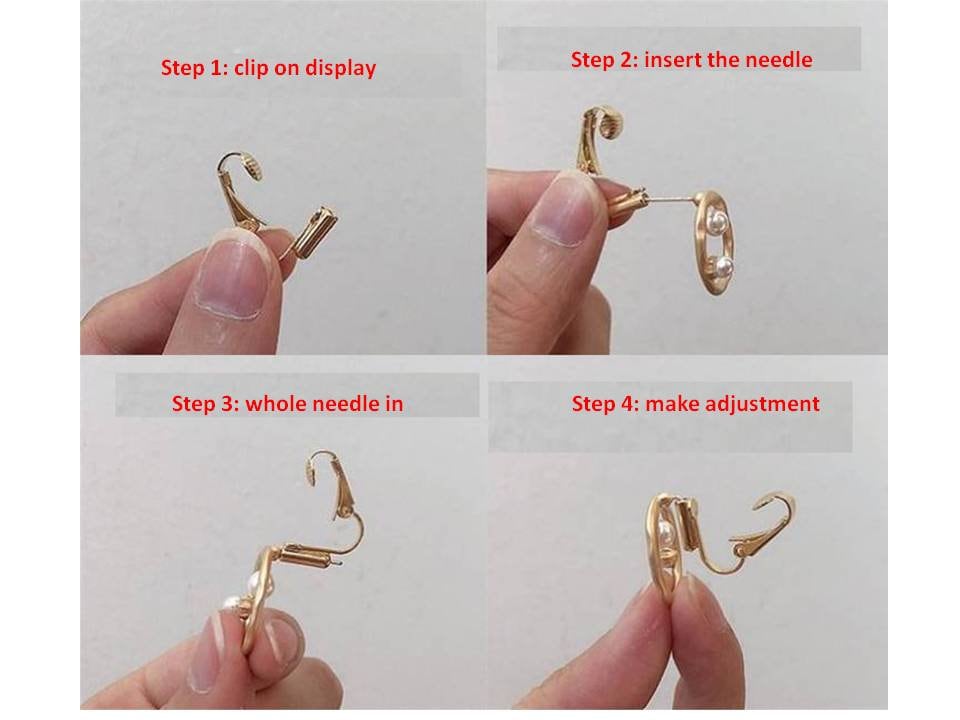 Step 1: clip on display

Step 2: insert the needle

Step 3: whole needle in

Step 4: make adjustment