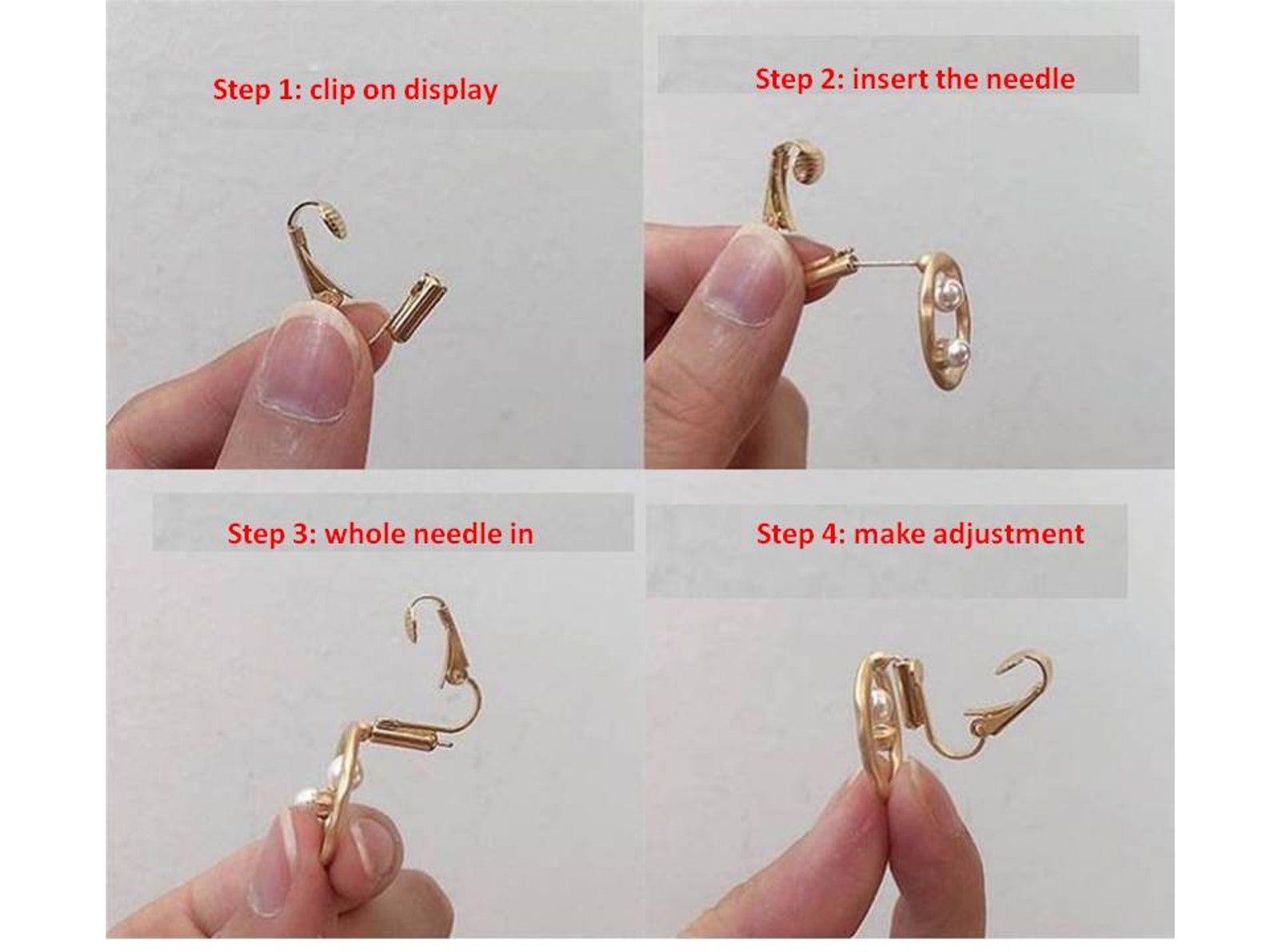 Step 1: clip on display

Step 2: insert the needle

Step 3: whole needle in

Step 4: make adjustment