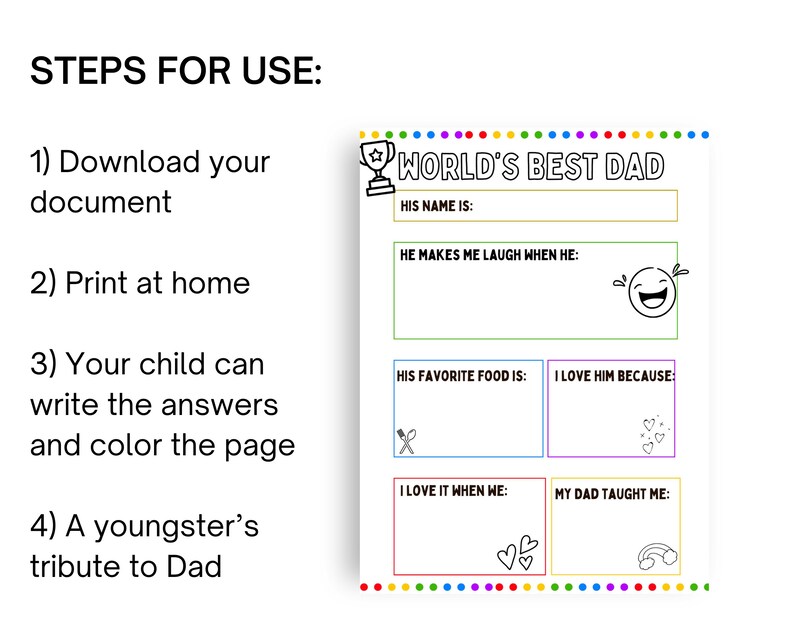 STEPS FOR USE:

1) Download your document

2) Print at home

3) Your child can write the answers and color the page

4) A youngster's tribute to Dad

WORLD'S BEST DAD

HIS NAME IS:

HE MAKES ME LAUGH WHEN HE:

HIS FAVORITE FOOD IS:

I LOVE HIM BECAUSE:

I LOVE IT WHEN WE:

MY DAD TAUGHT ME: